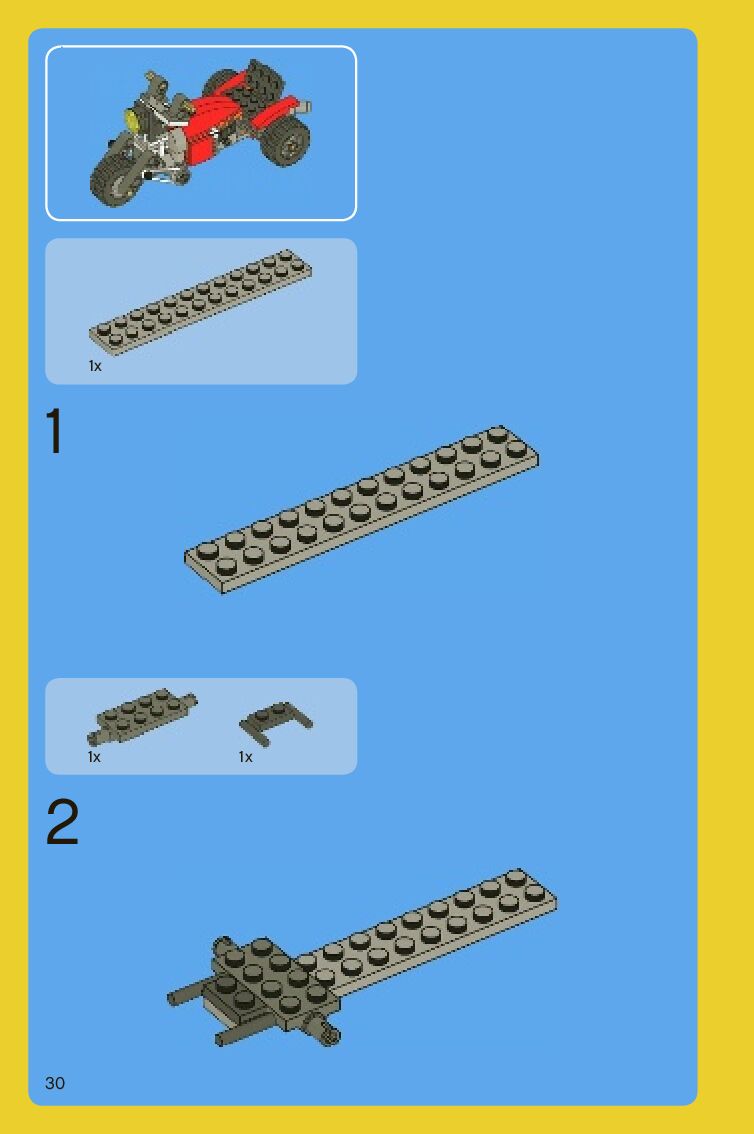 1x

1

1x

1x

2

30