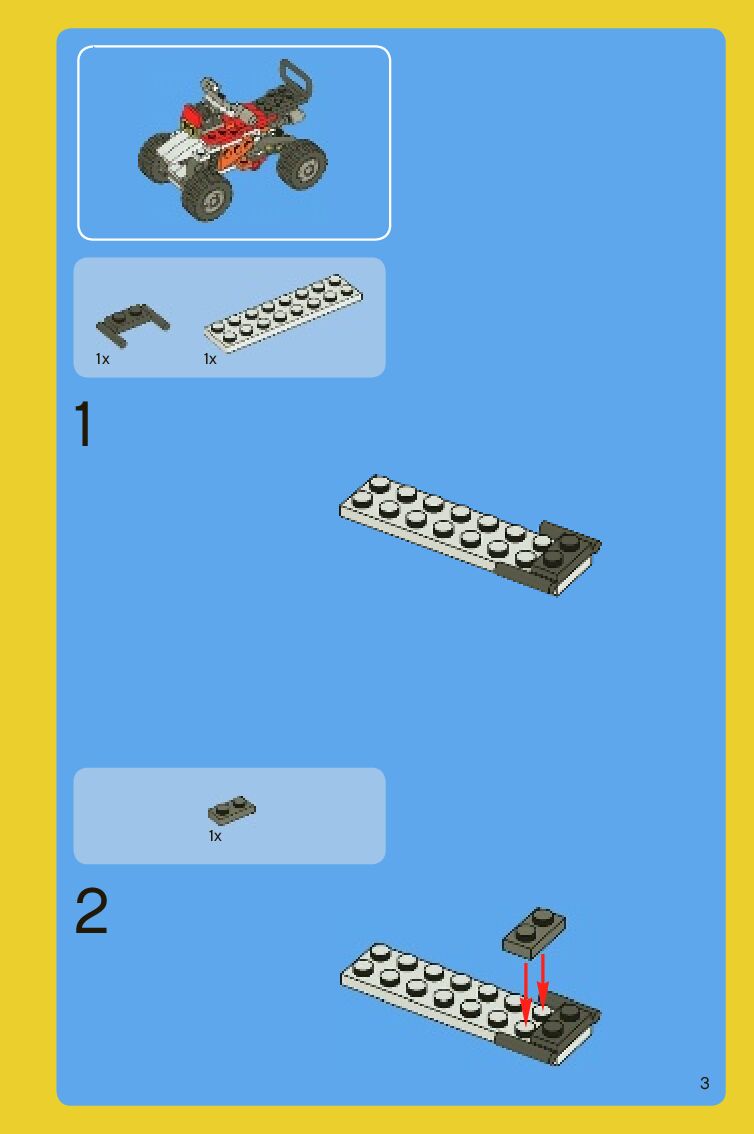 1x
1x

1

1x

2

3