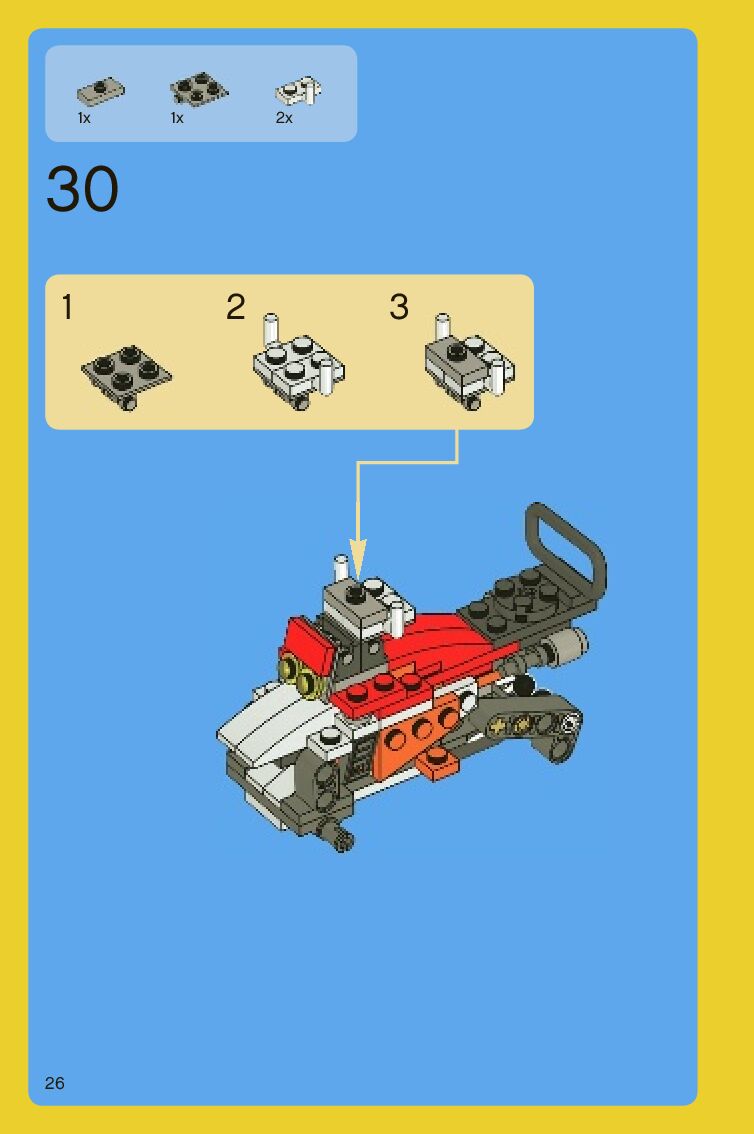 1x 1x 2x

30

1 2 3

26