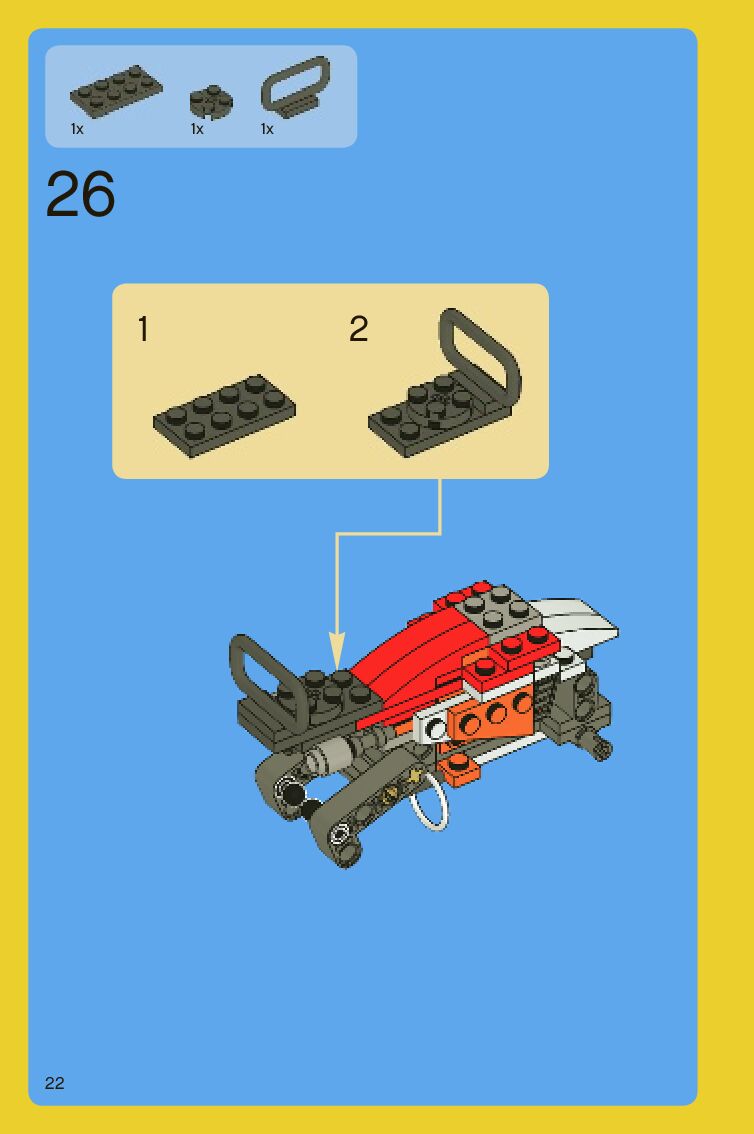 1x 1x 1x

26

1

2

22