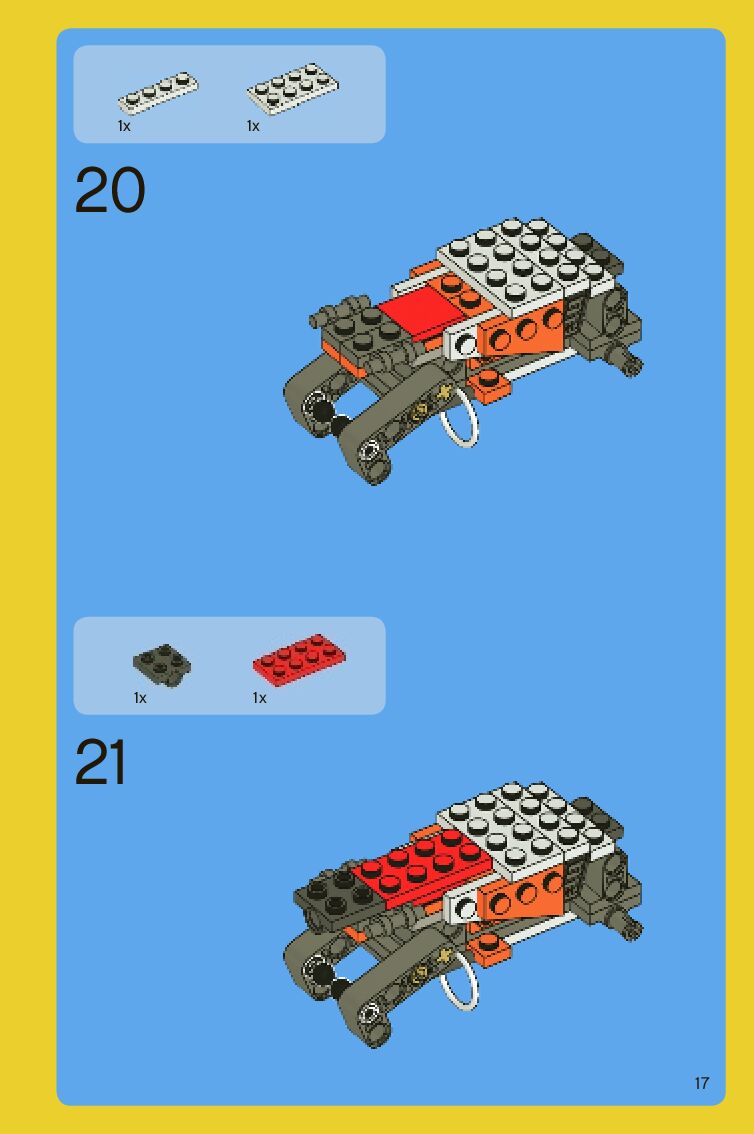 1x 1x

20

1x 1x

21

17