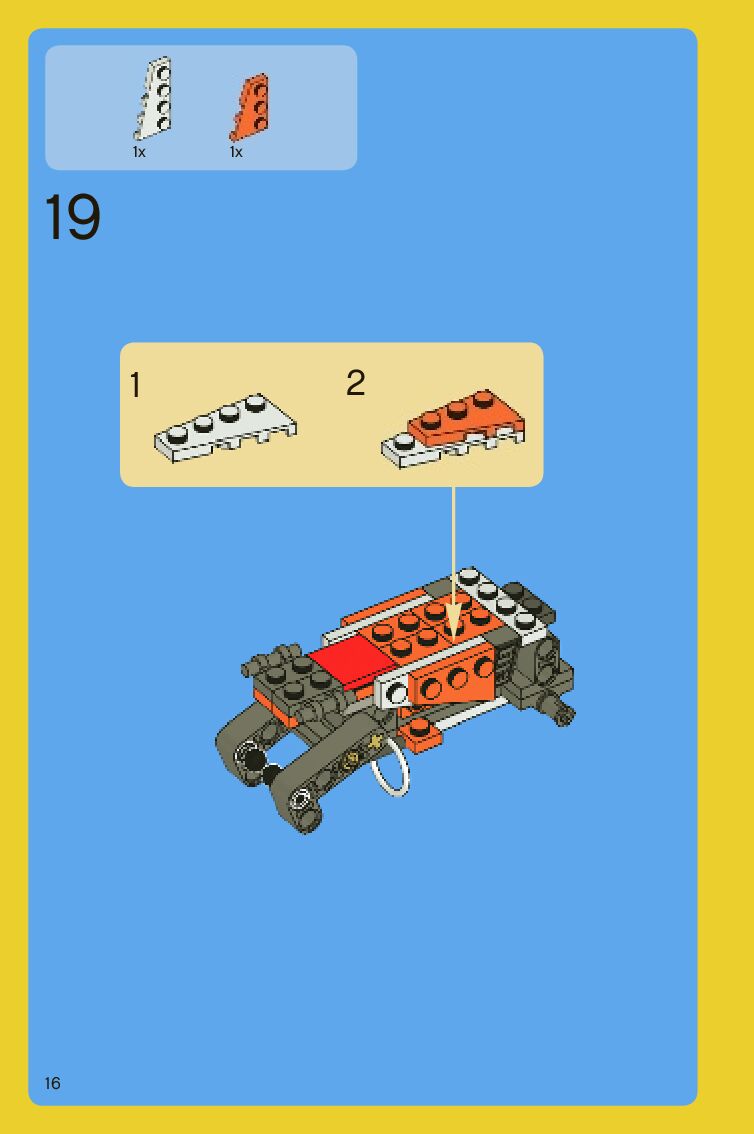 1x
1x

19

1
2

16