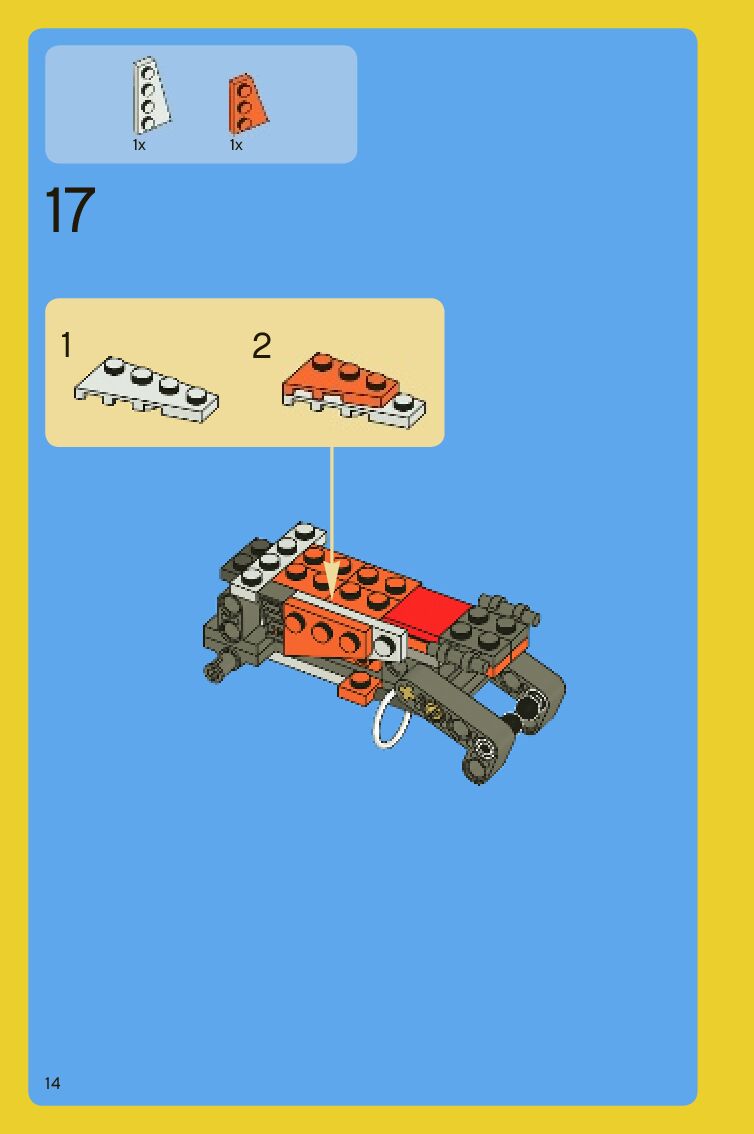 1x 1x

17

1 2

14