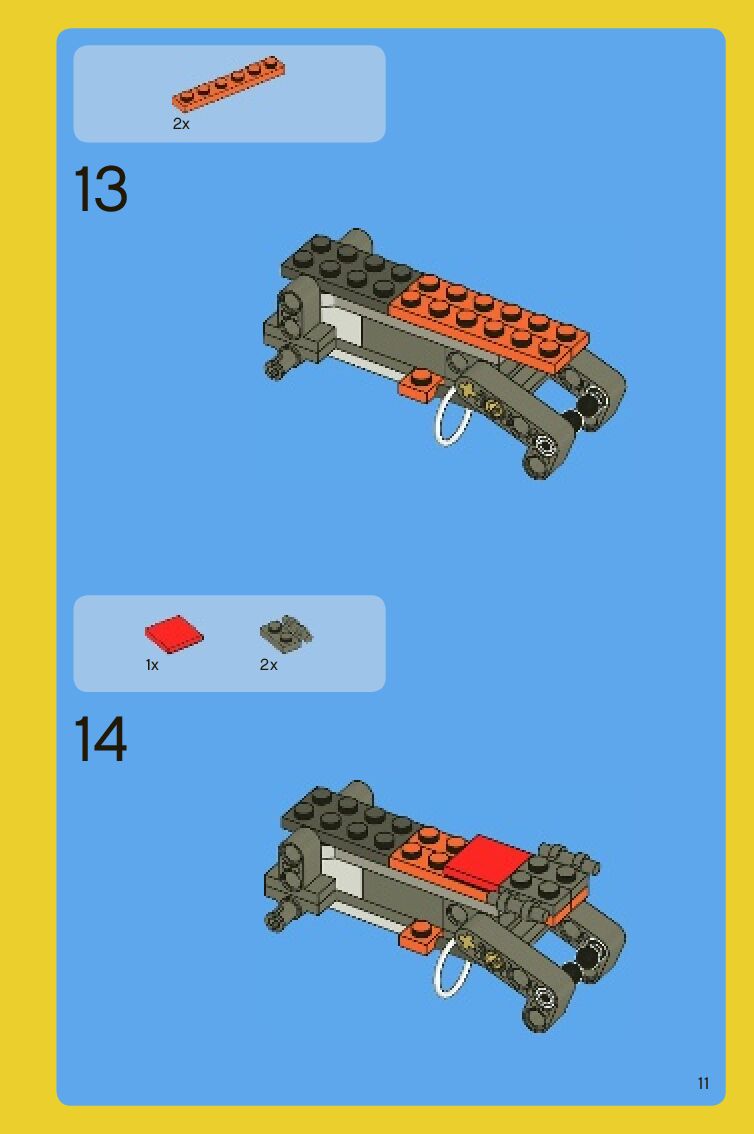 2x

13

1x

2x

14

11