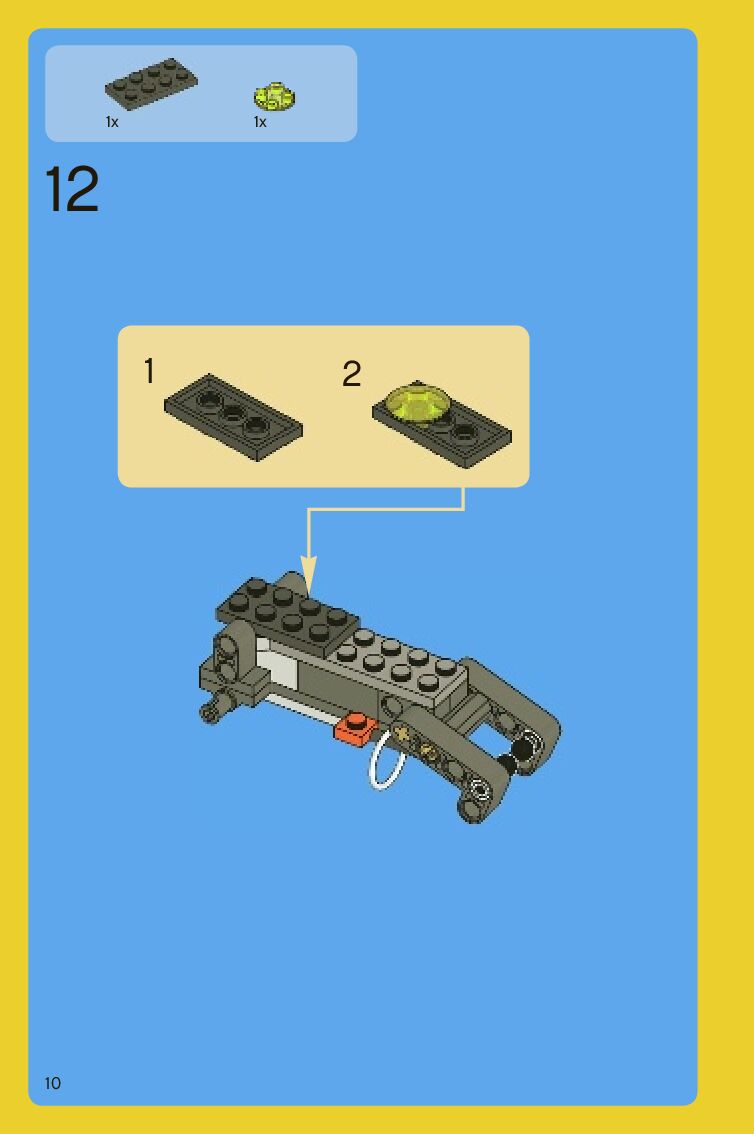 1x
1x

12

1
2

10