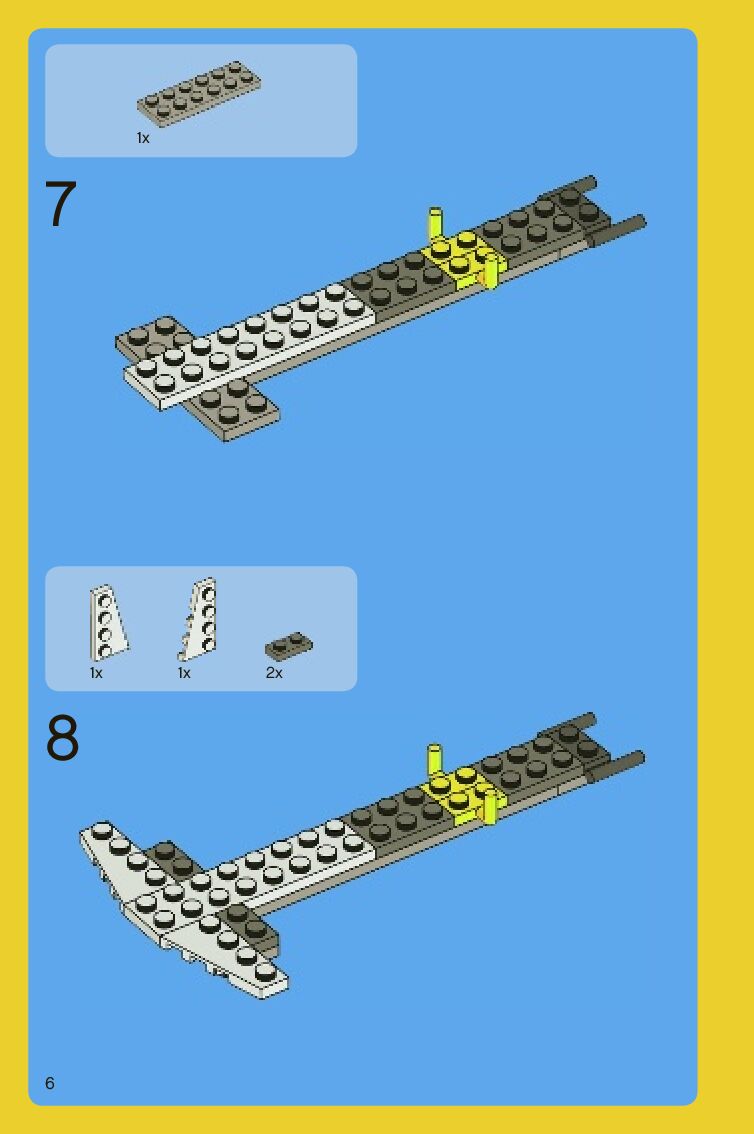 1x

7

1x 1x 2x

8

6