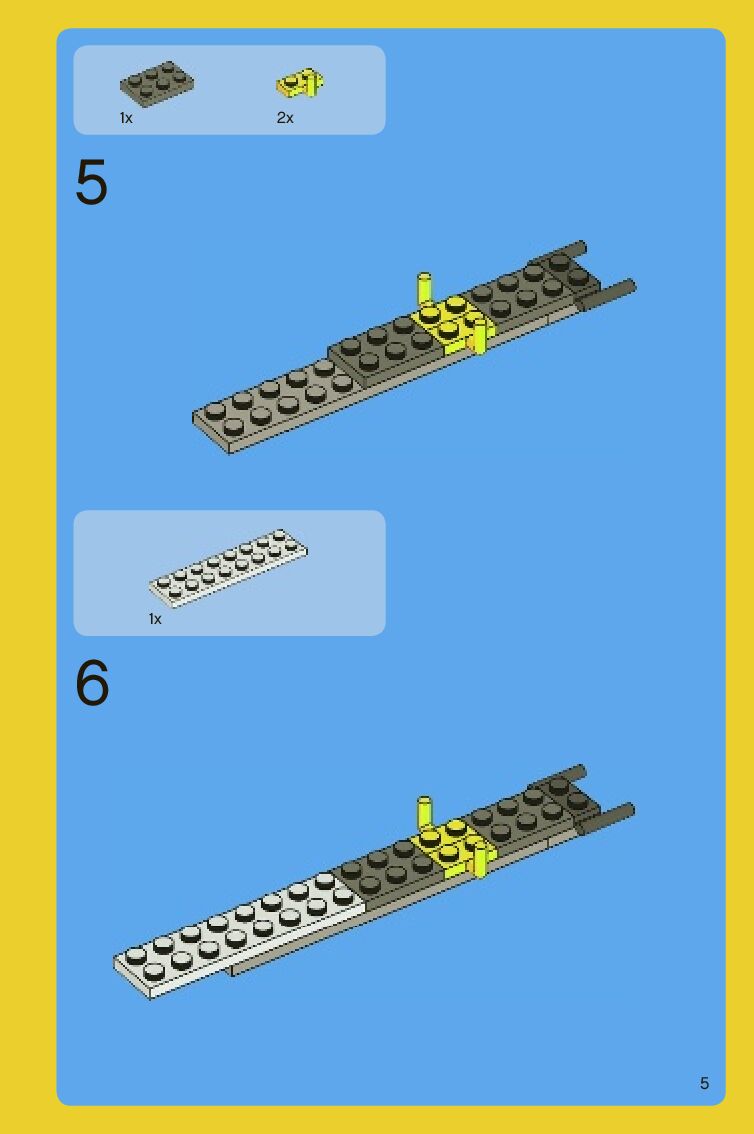 1x

2x

5

1x

6

5