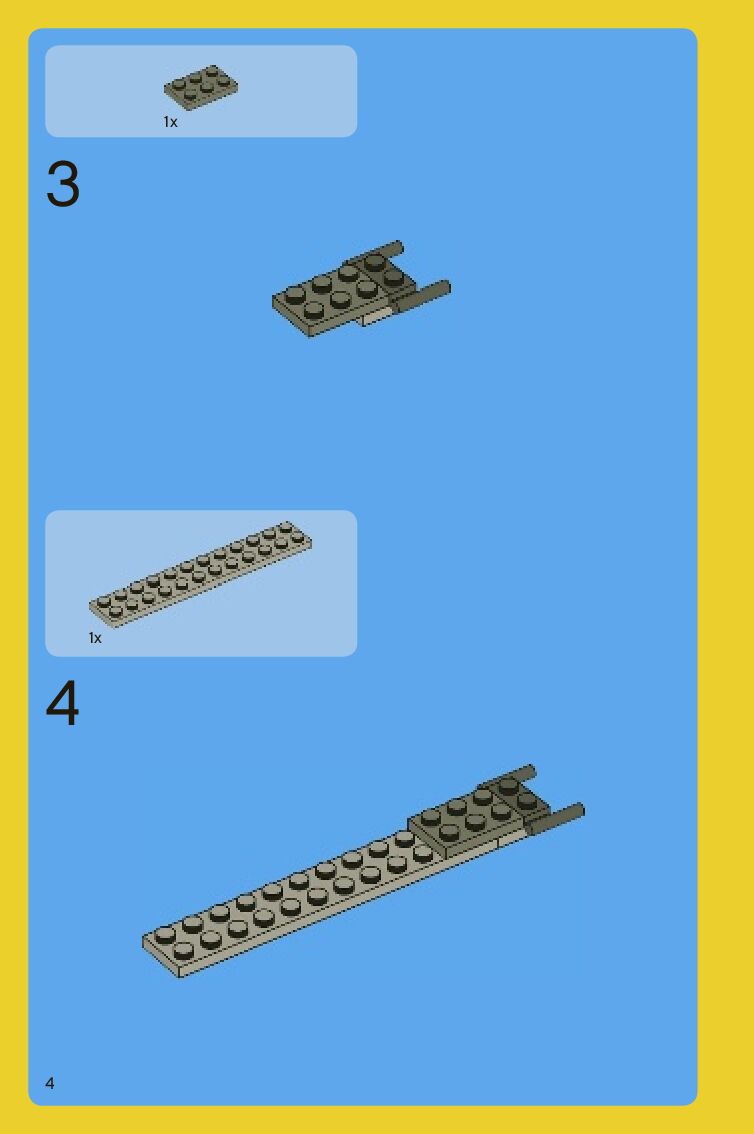 1x

3

1x

4

4