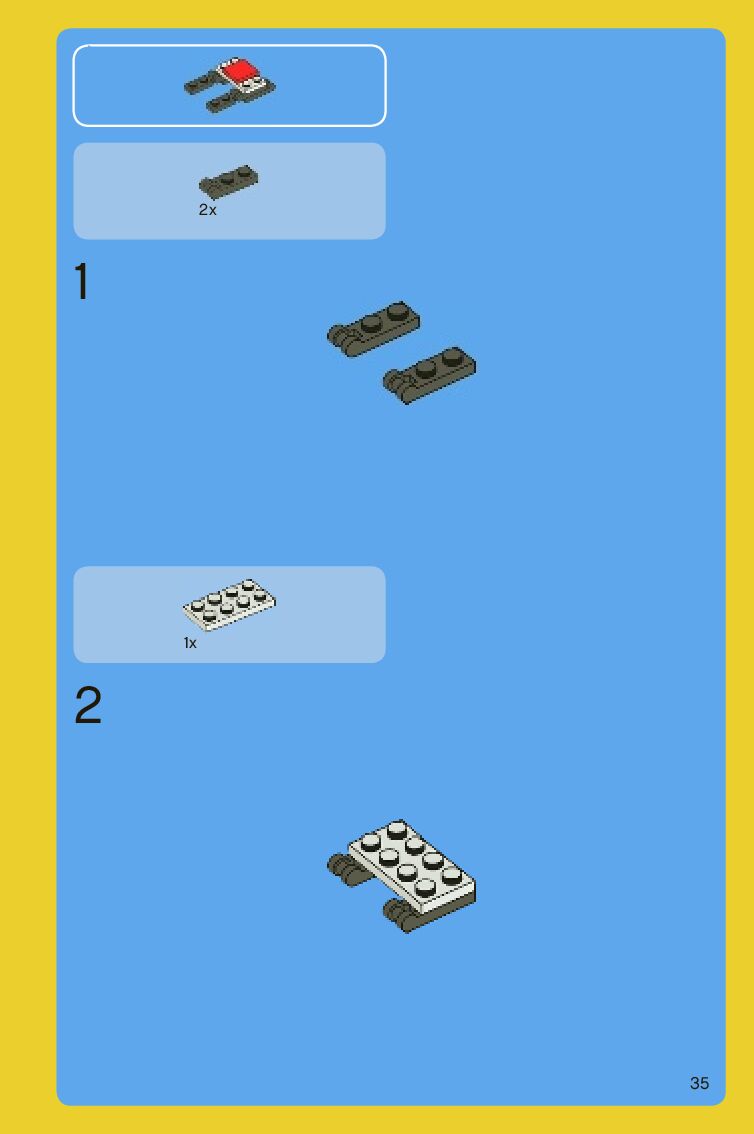 2x

1

1x

2

35