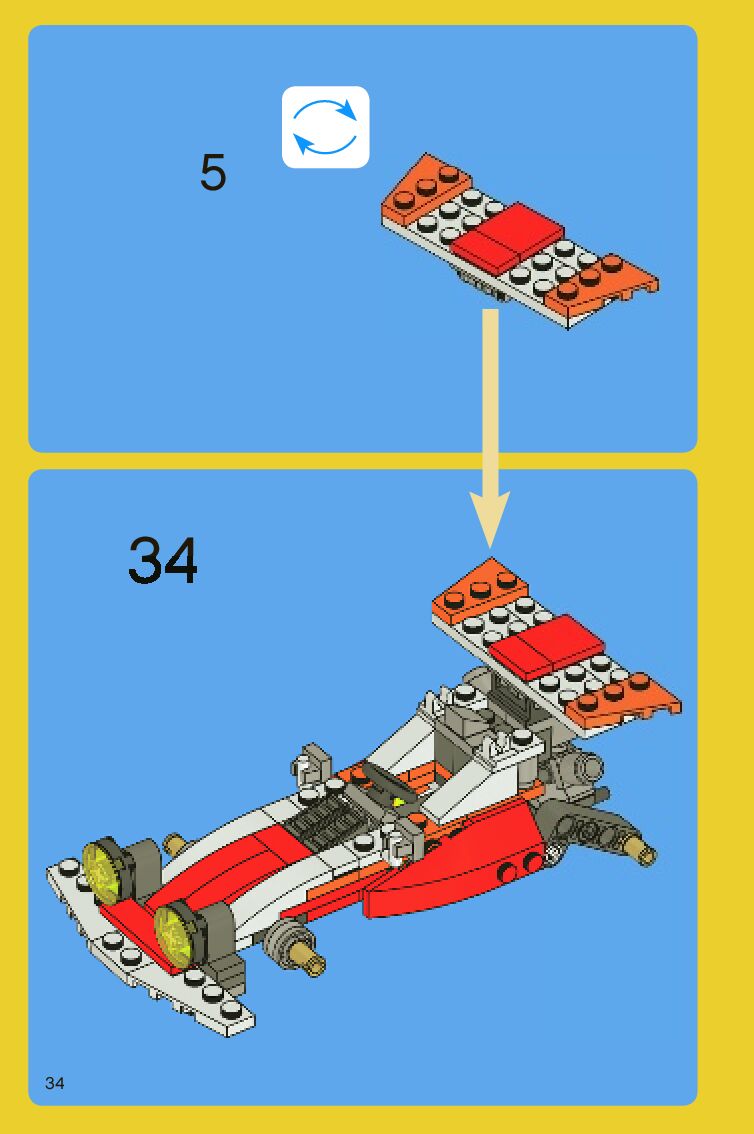 5

34

34