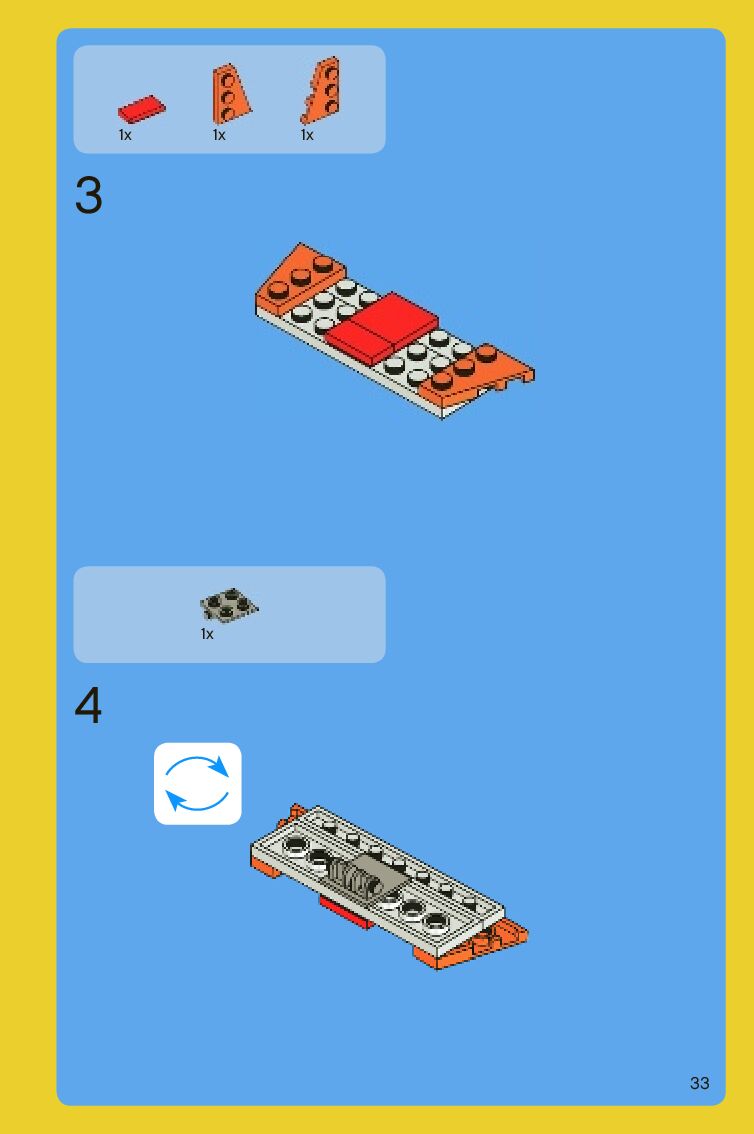 1x 1x 1x

3

1x

4

33