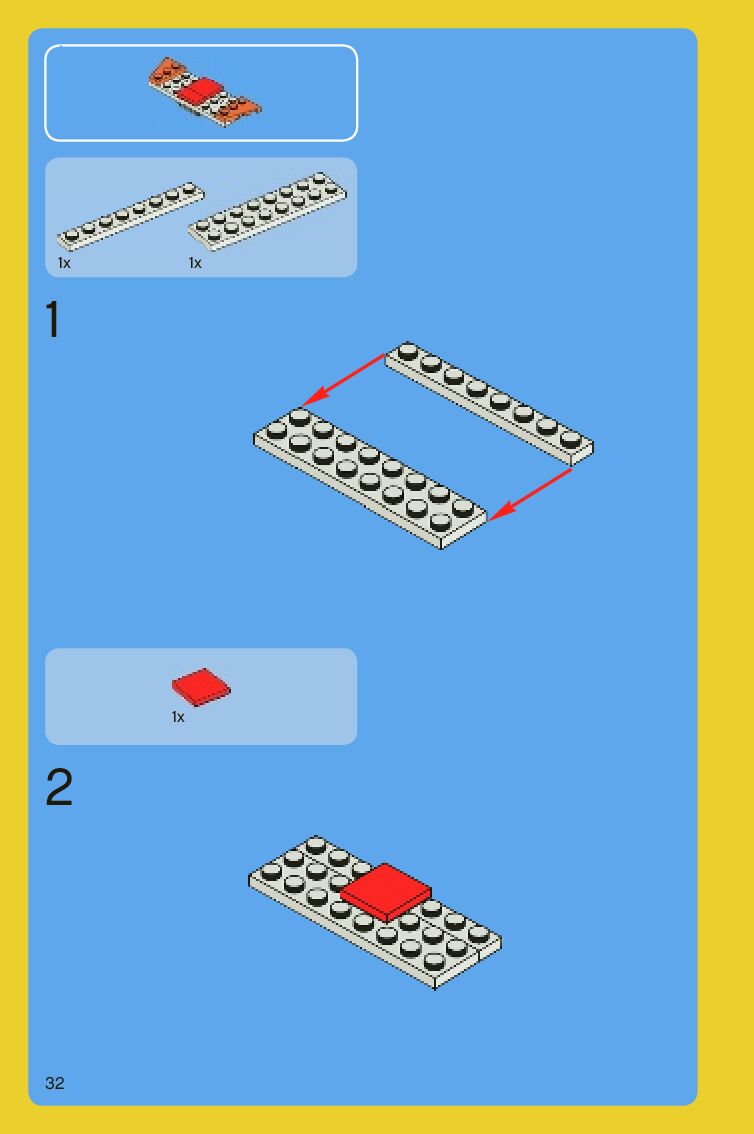 1x 1x

1

1x

2

32