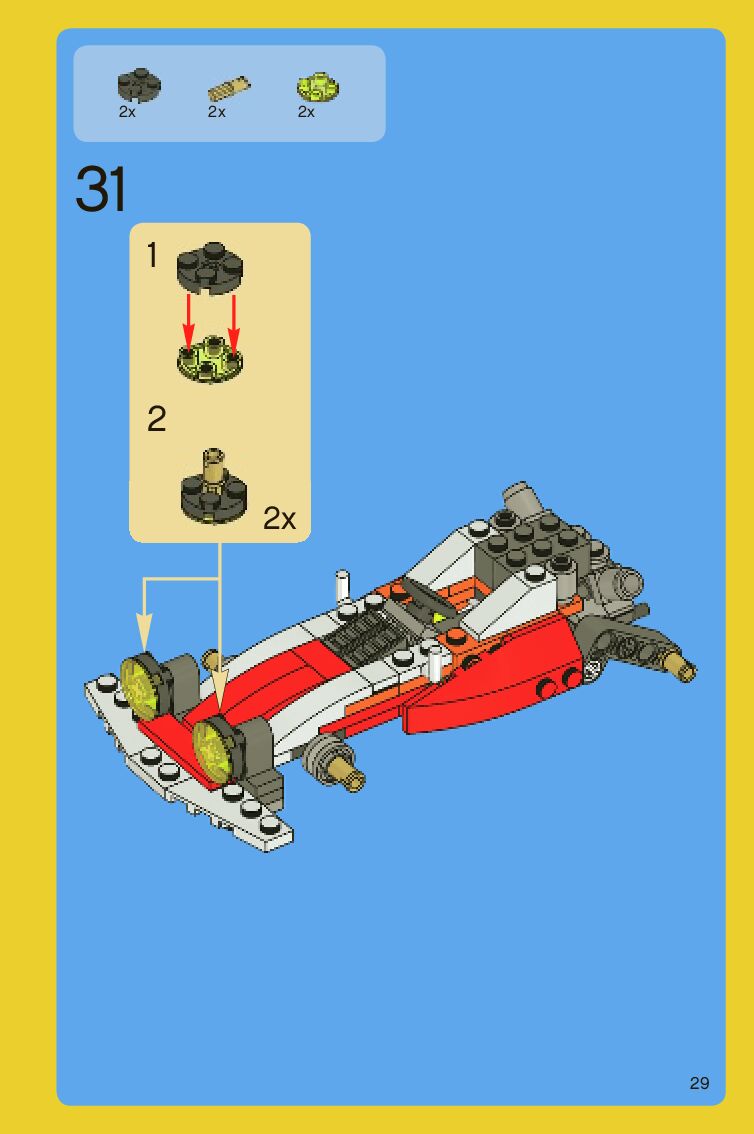 2x 2x 2x

31

1

2

2x

29