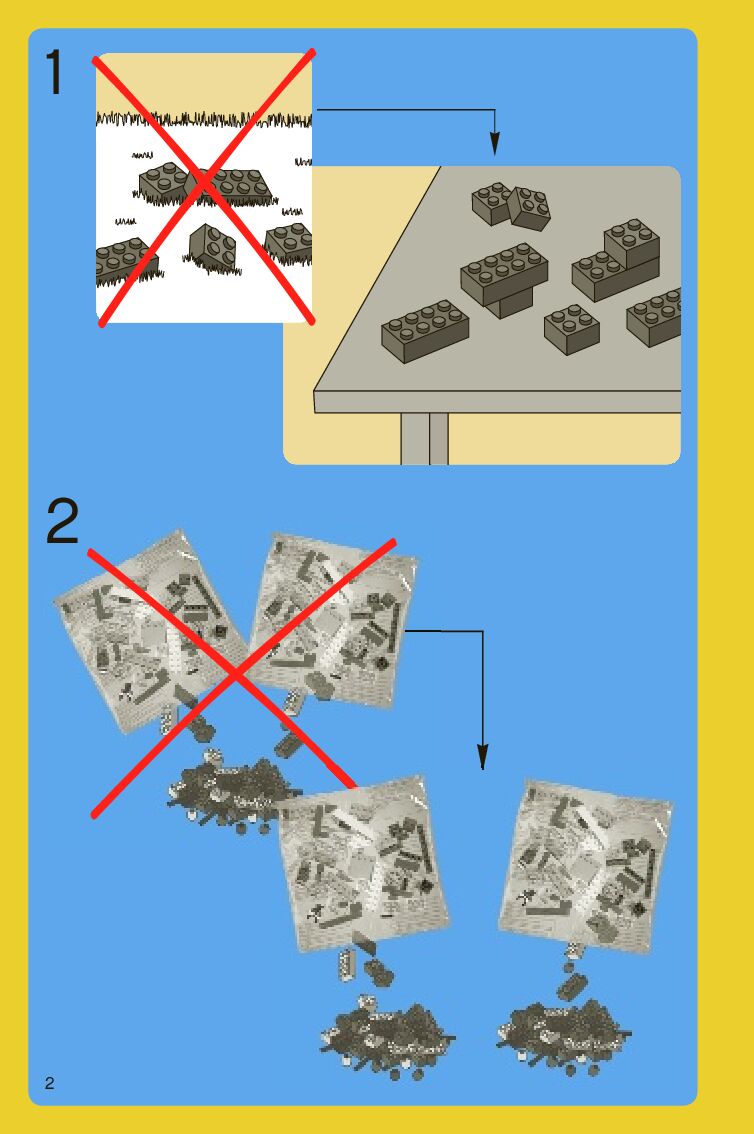 1

2

2