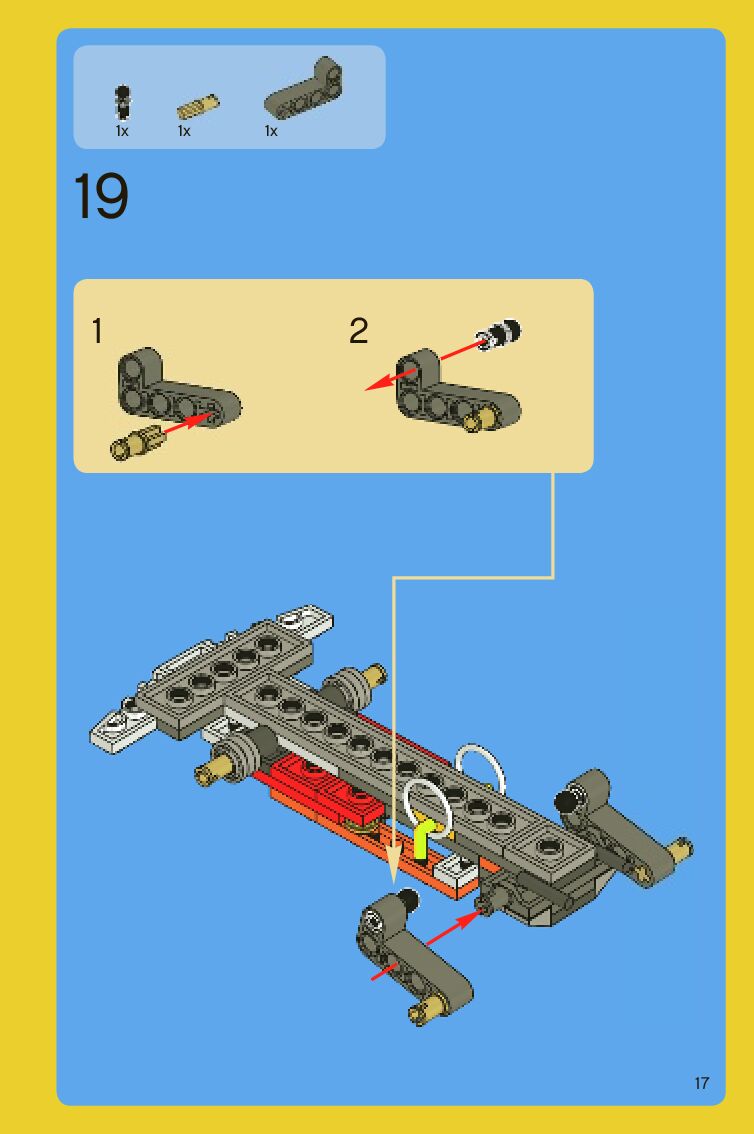 1x
1x
1x

19

1

2

17