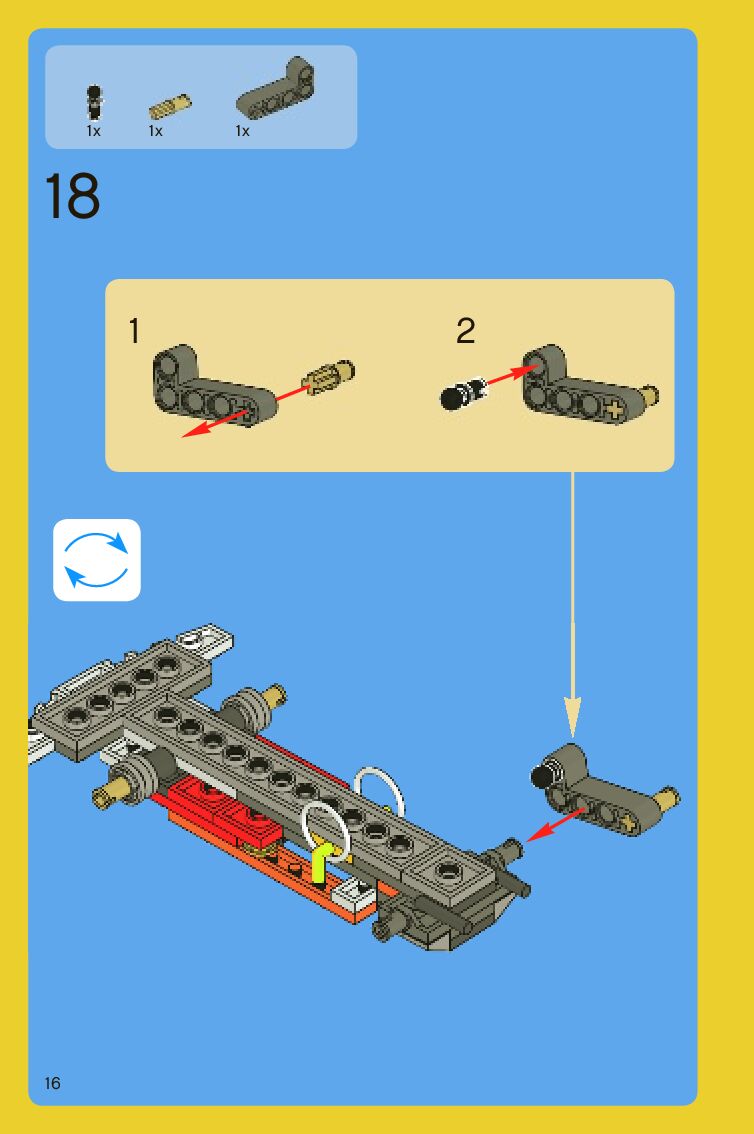 1x 1x 1x

18

1

2

16