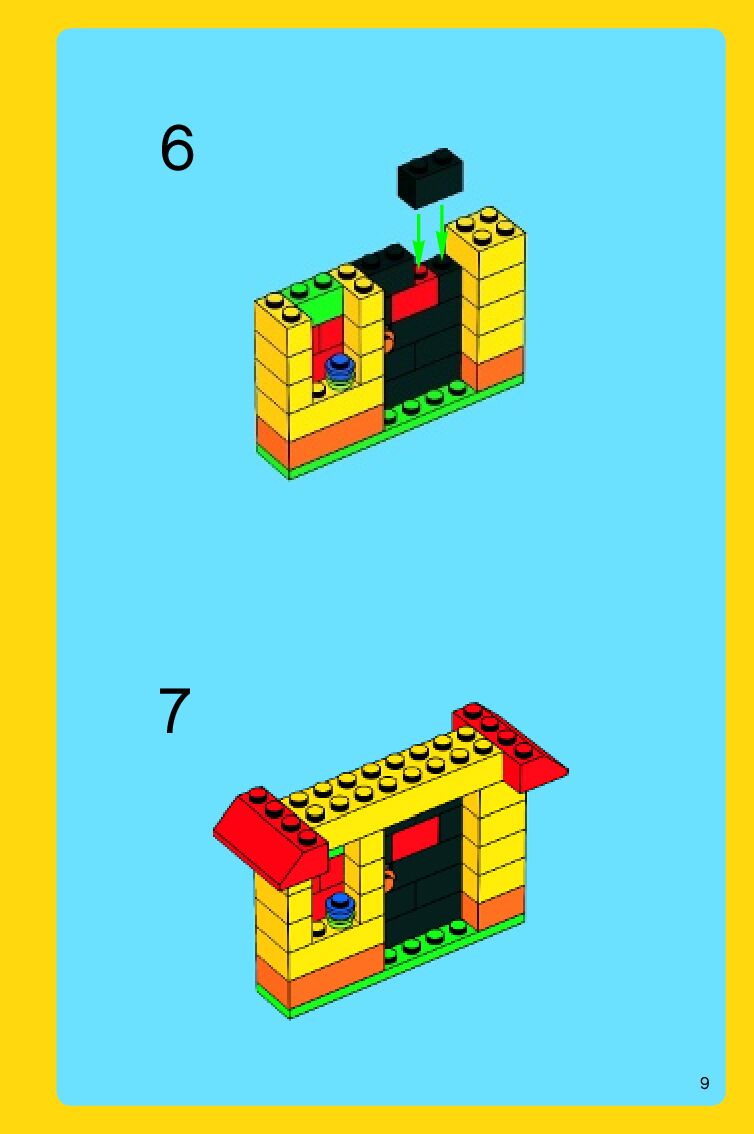 6

7

9