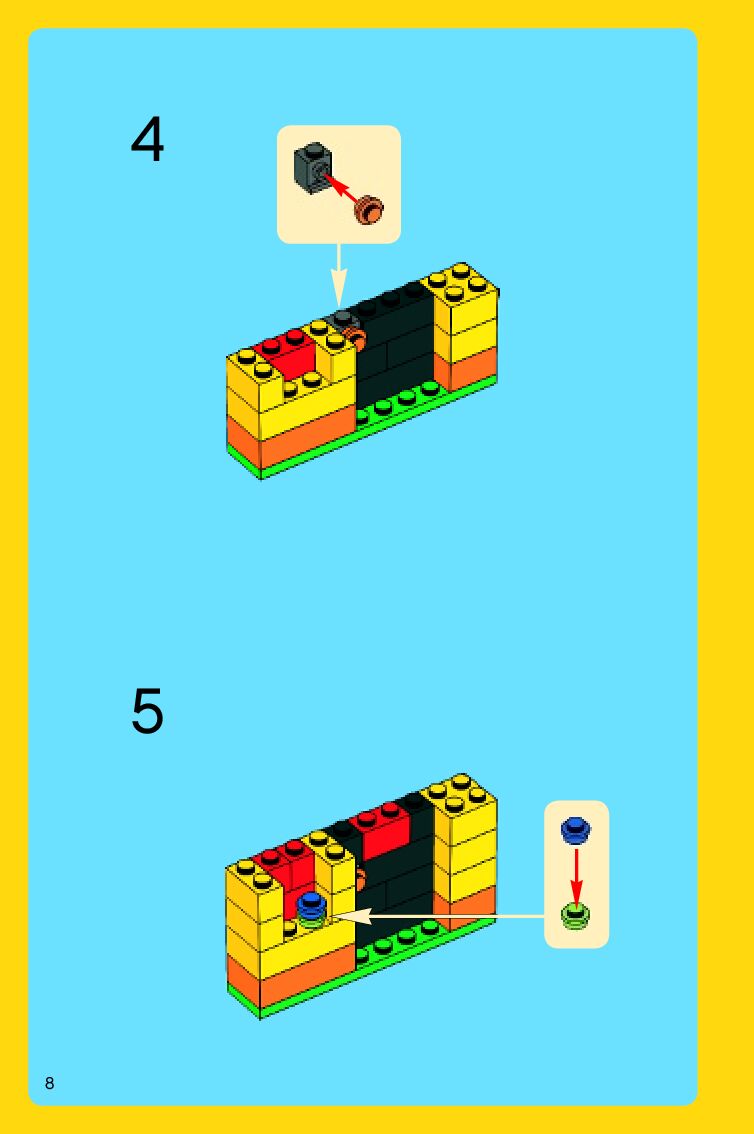 4

5

8