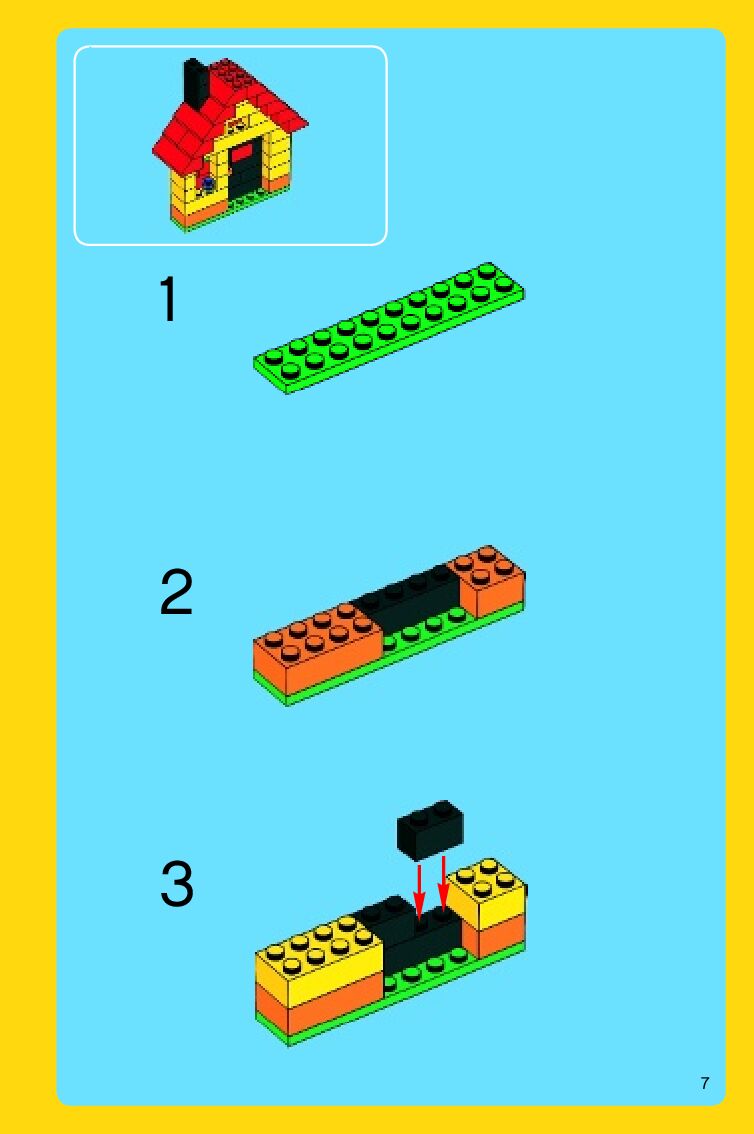 1

2

3

7