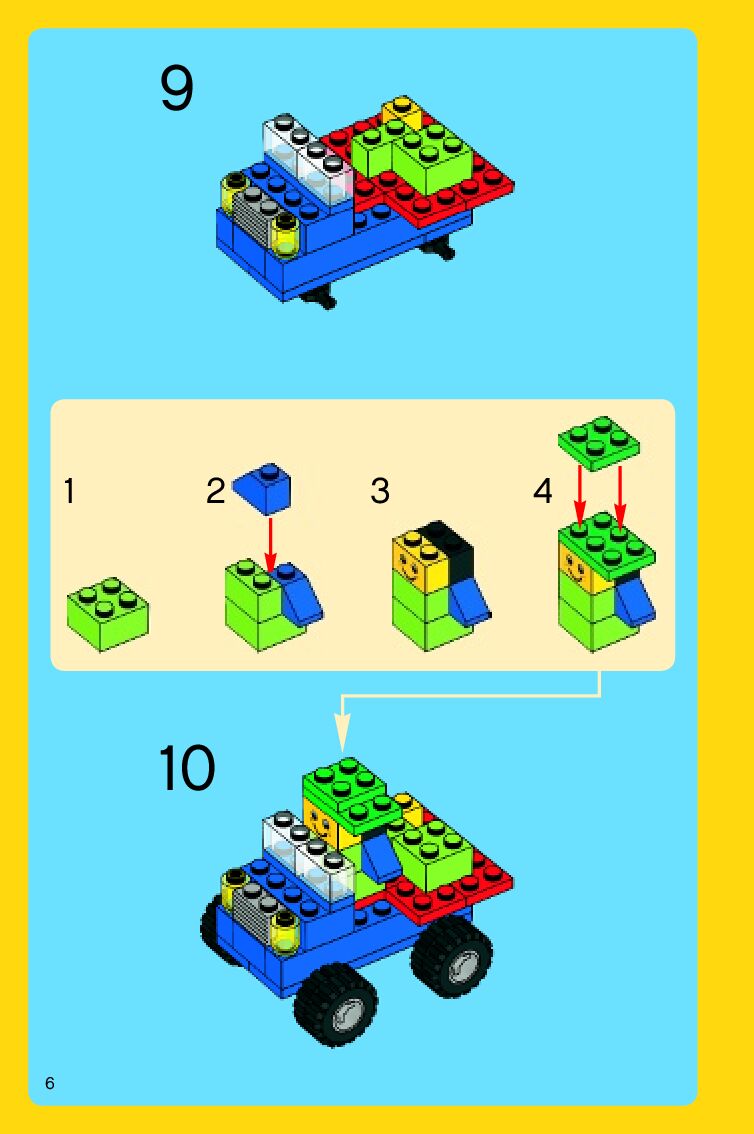 9

1

2

3

4

10

6