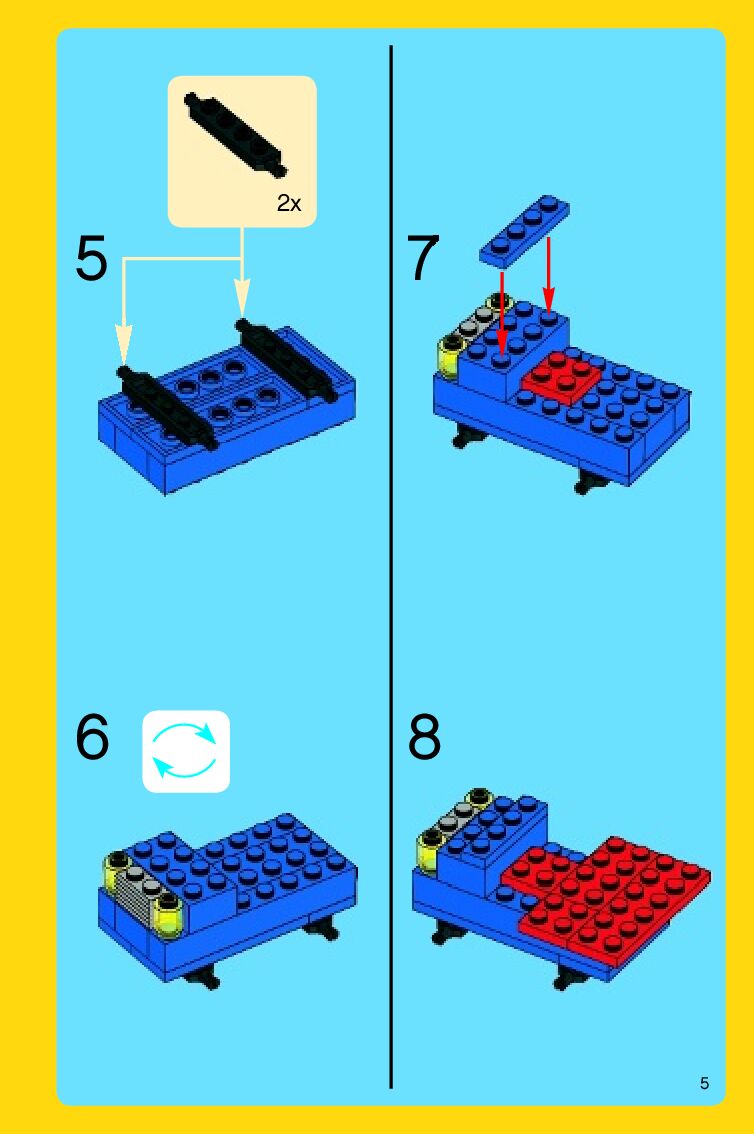 2x
5

6

7

8

5