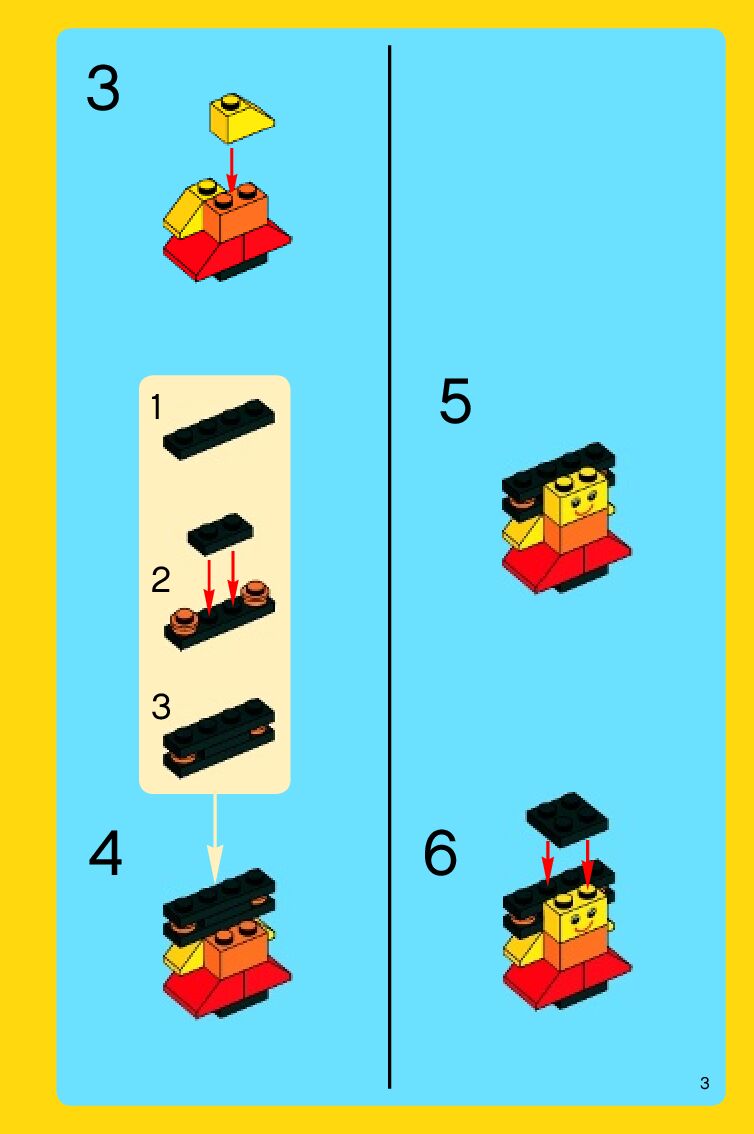 3

1

2

3

4

5

6

3