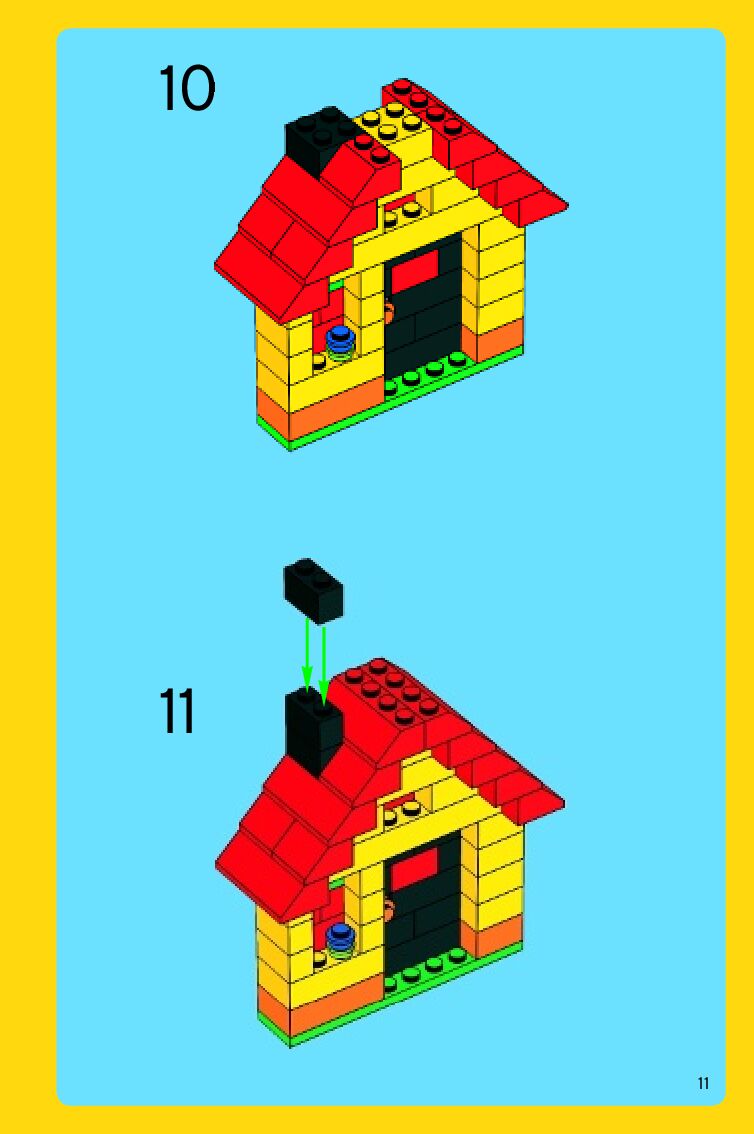 10

11

11