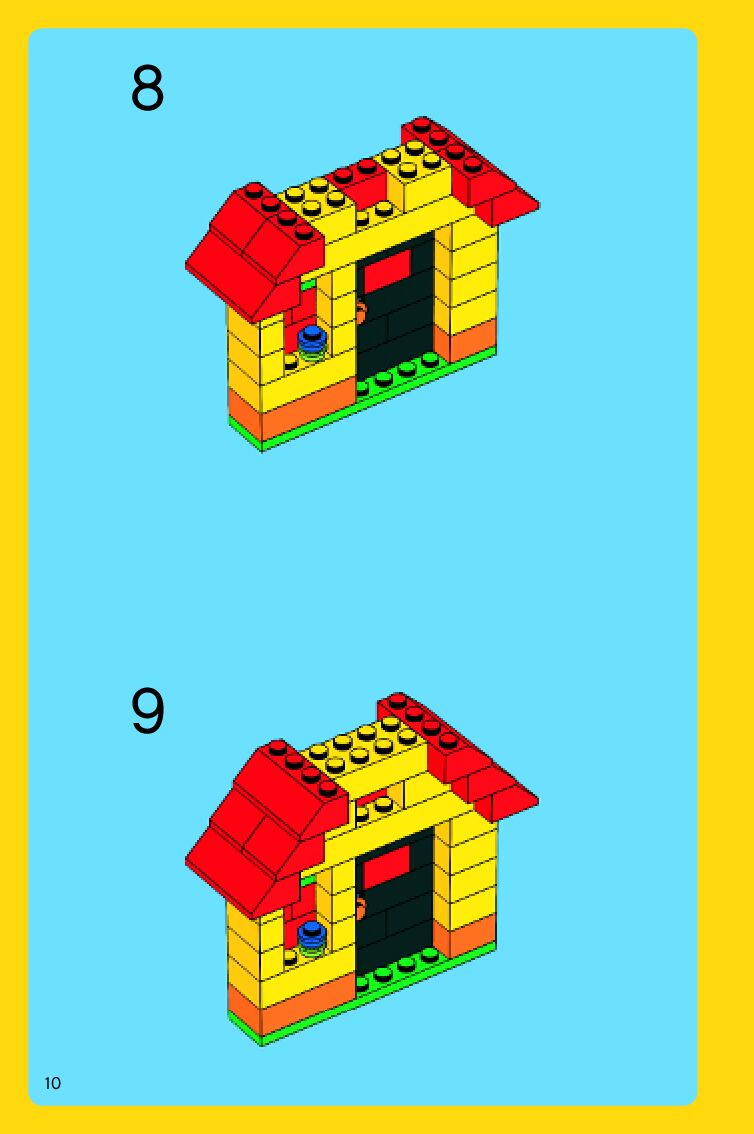 8

9

10