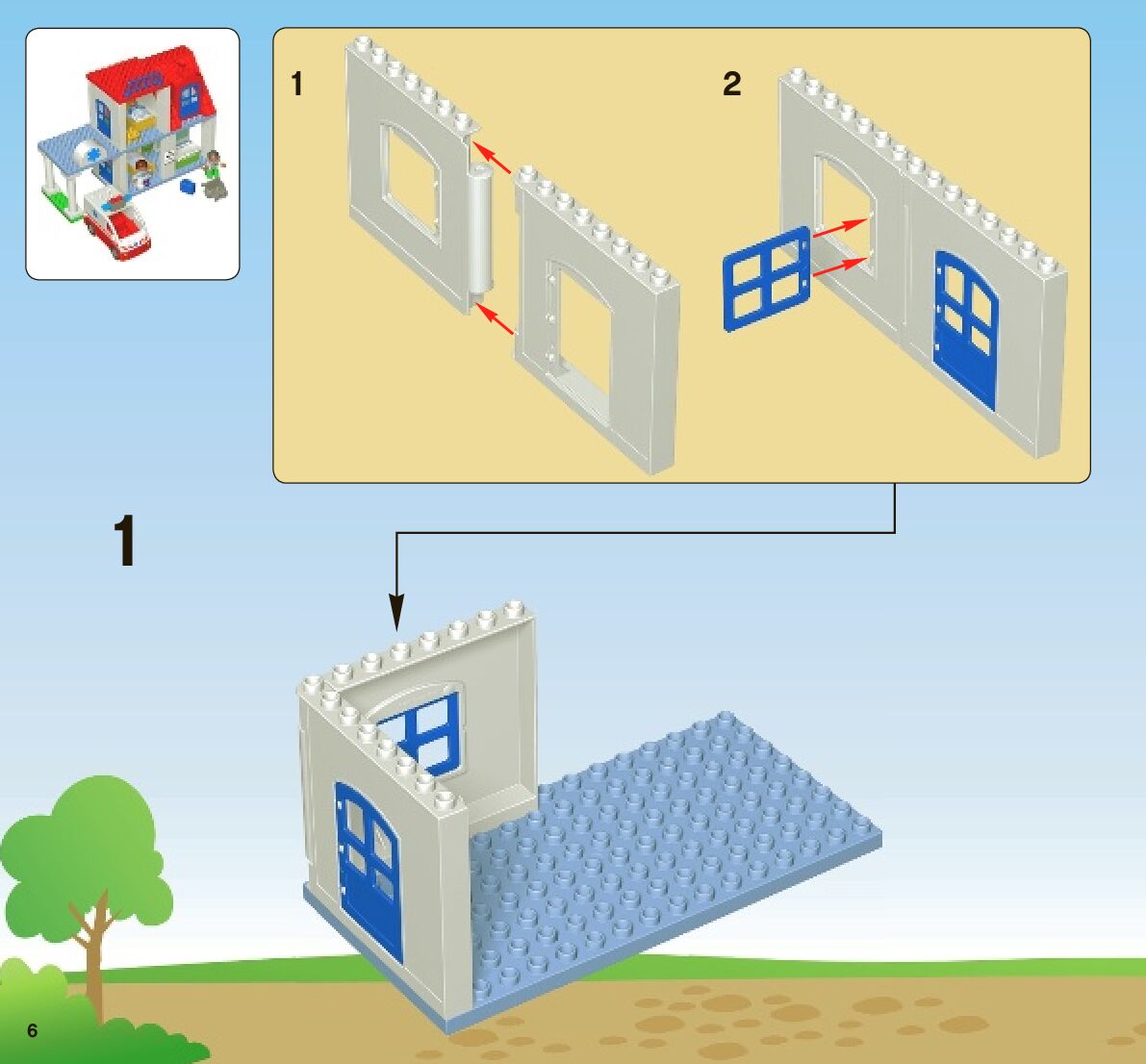 1

2

1

6