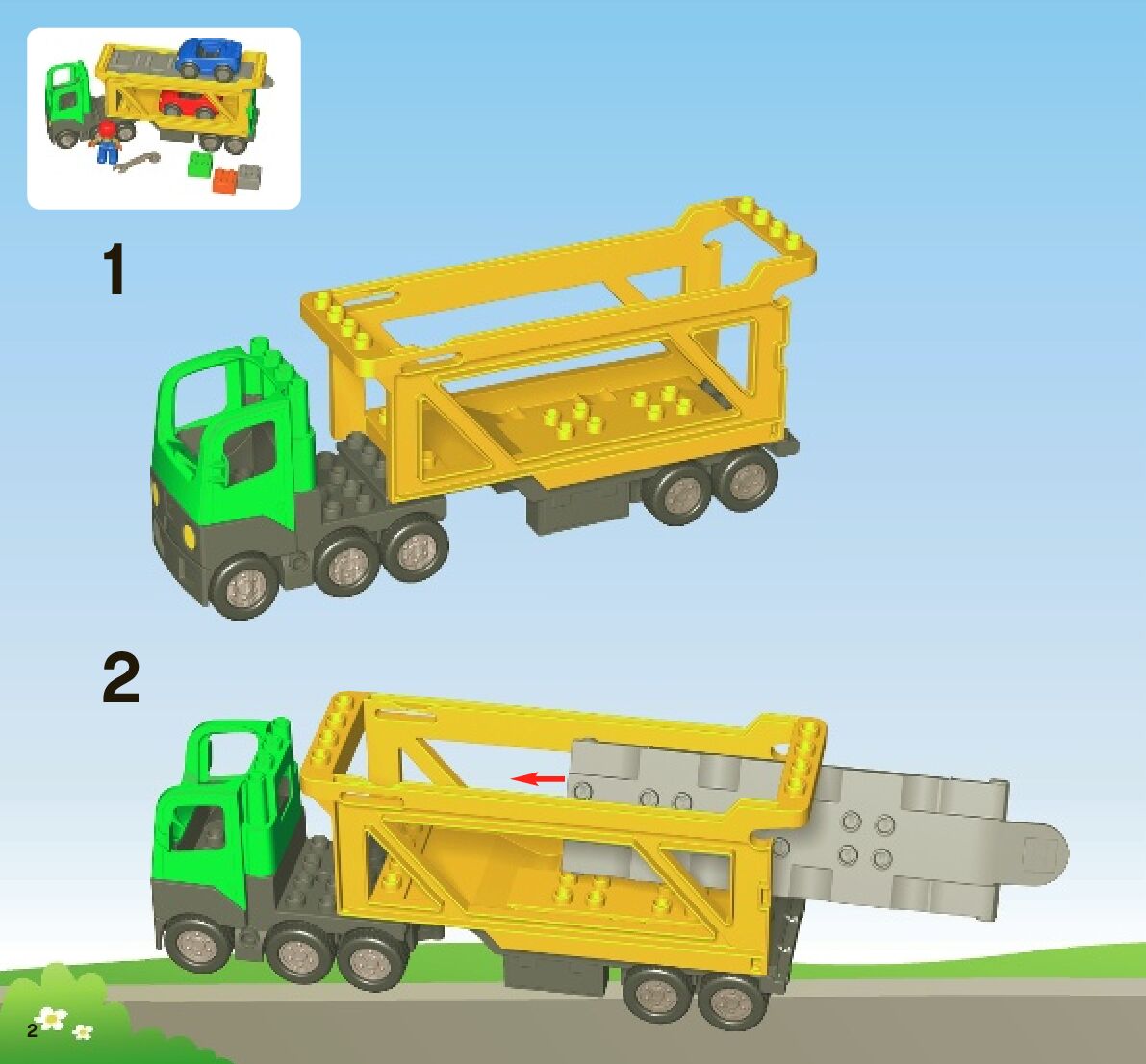 1

2

2