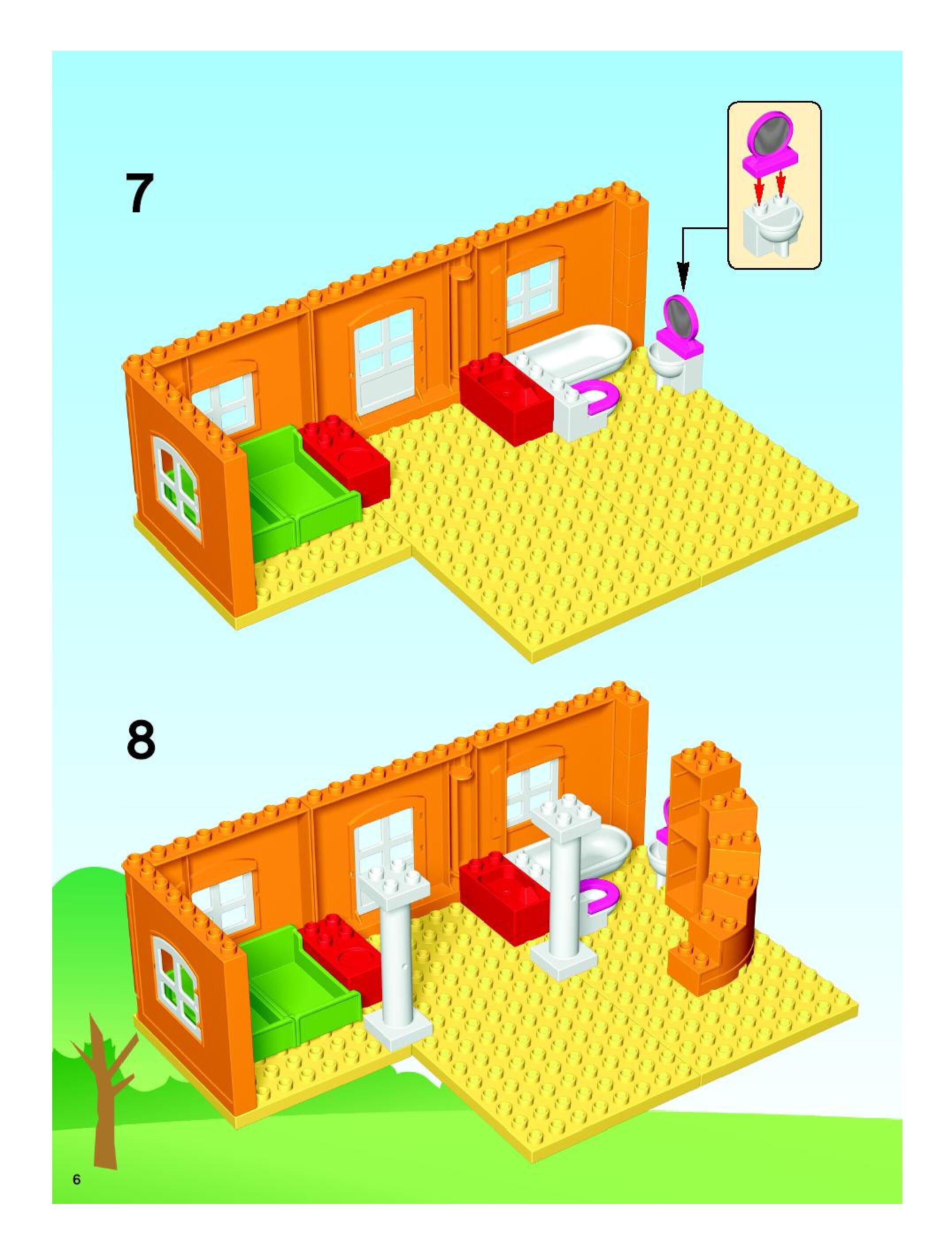 7

8

6