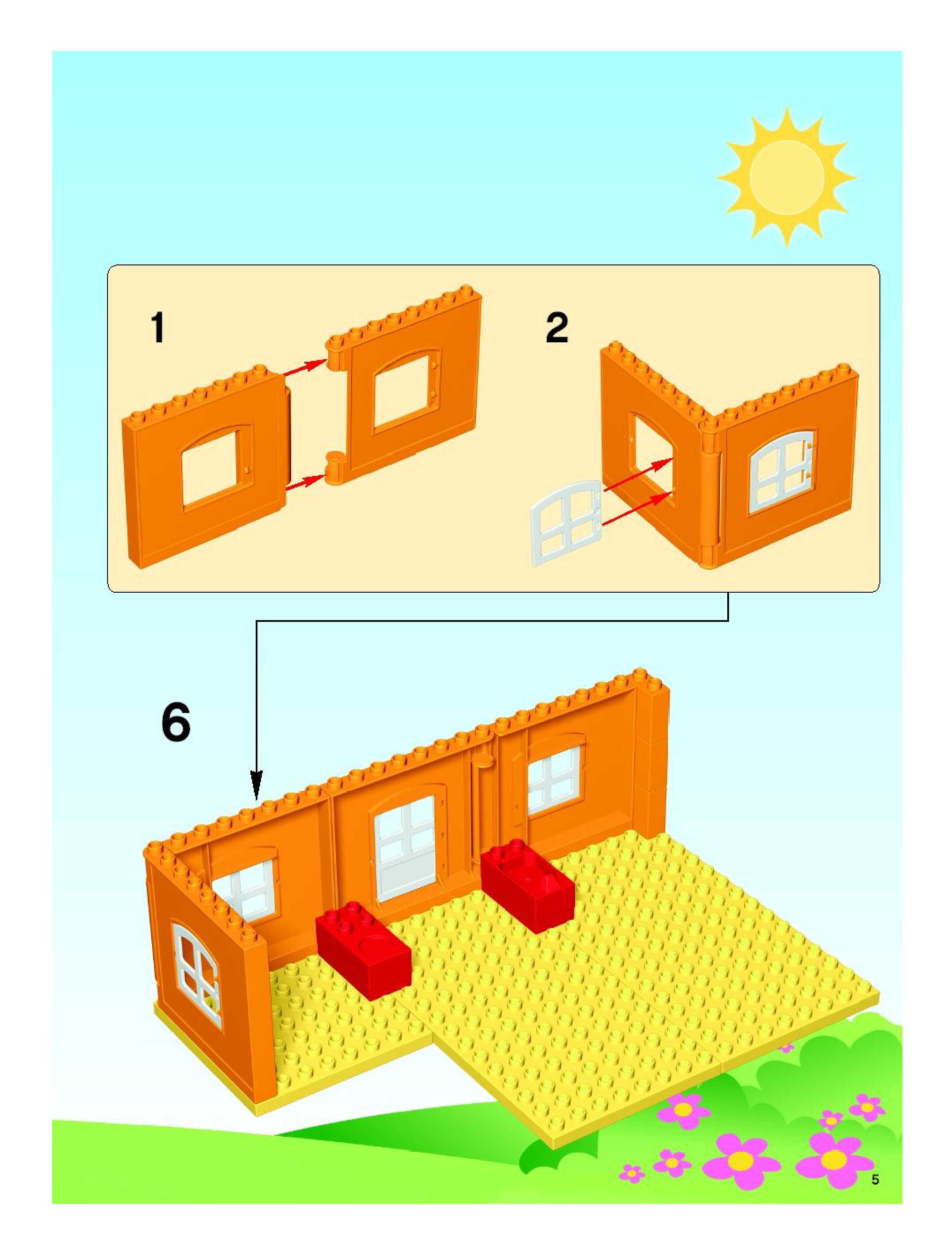 1

2

6

5