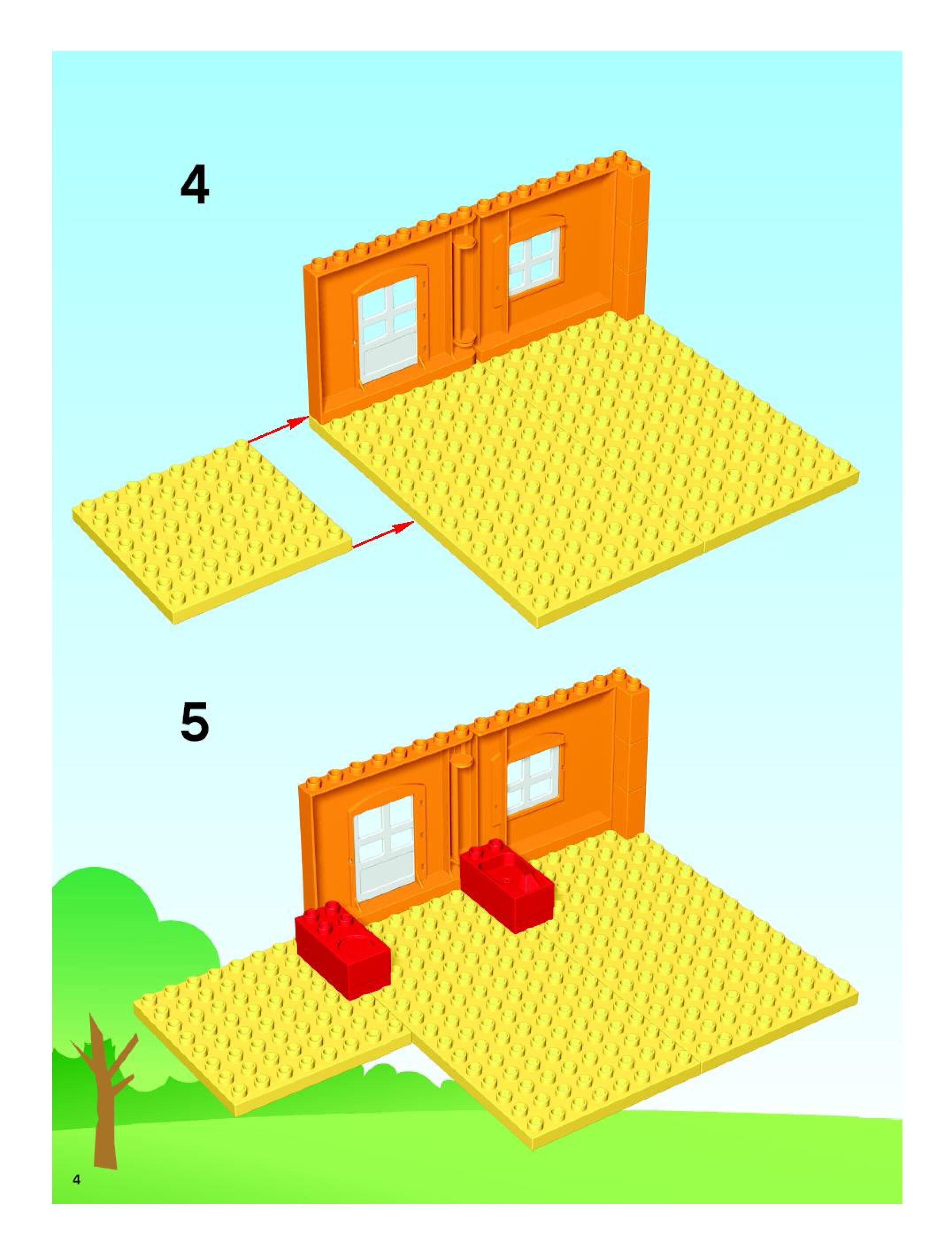 4

5

4