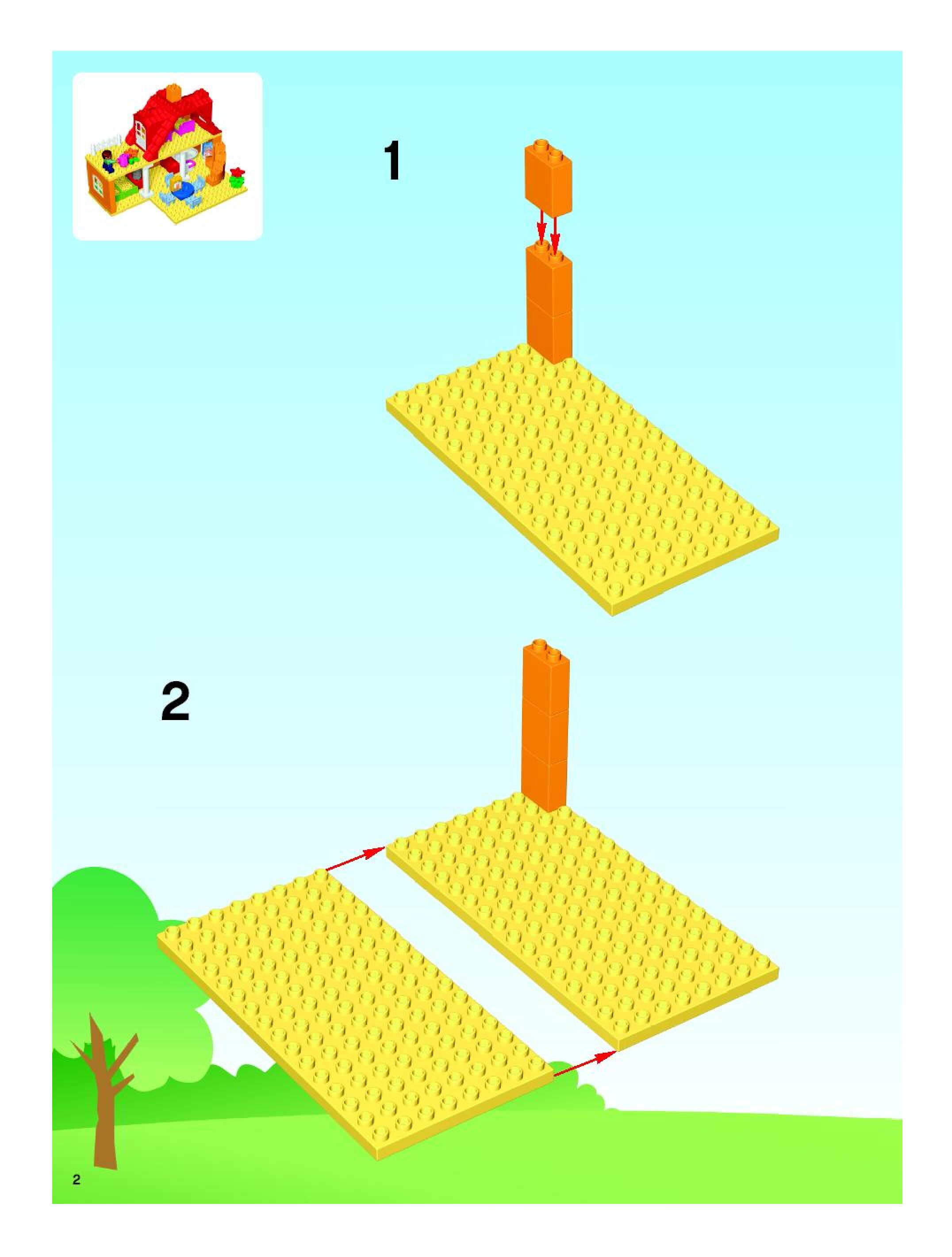 1

2

2