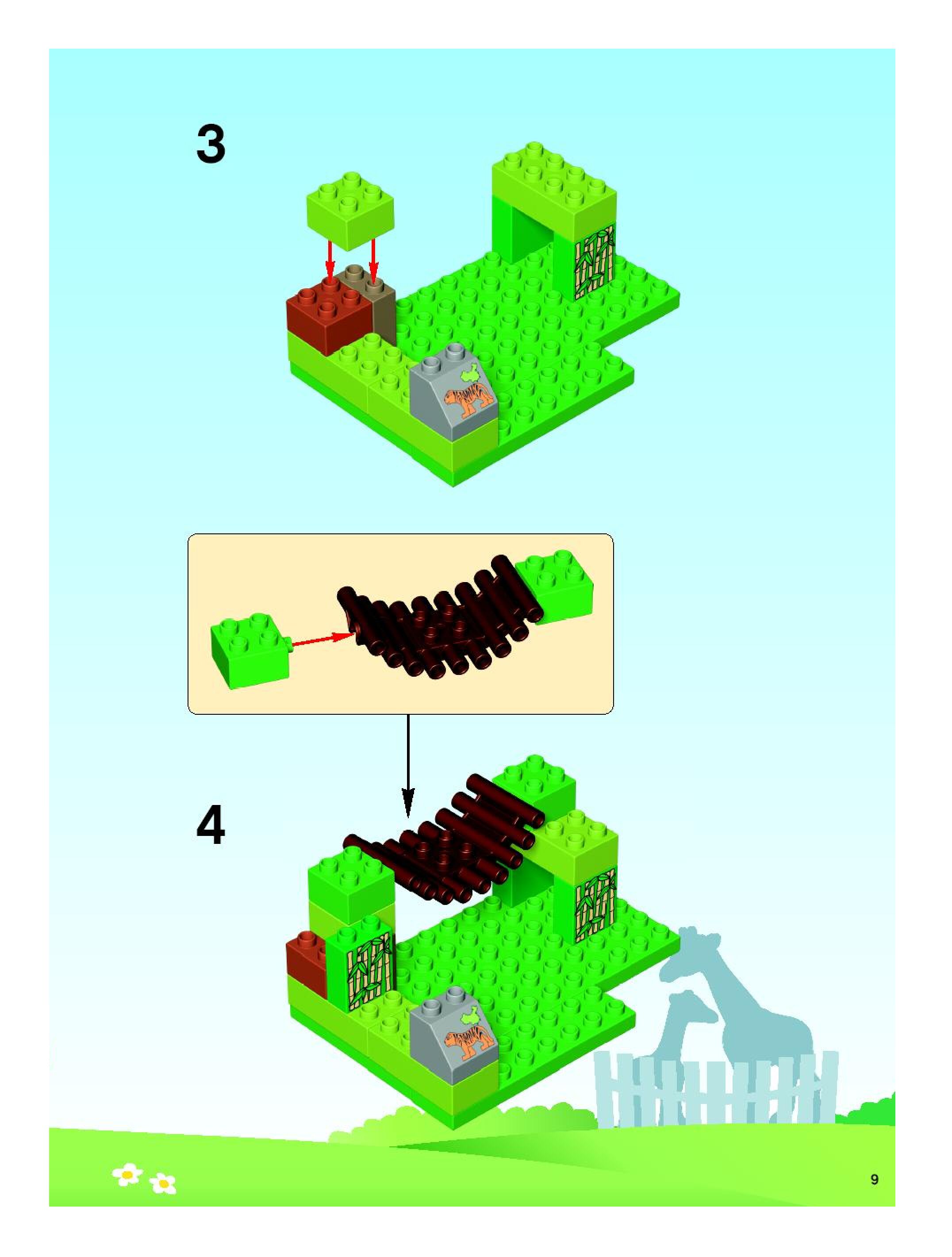 3

4

9