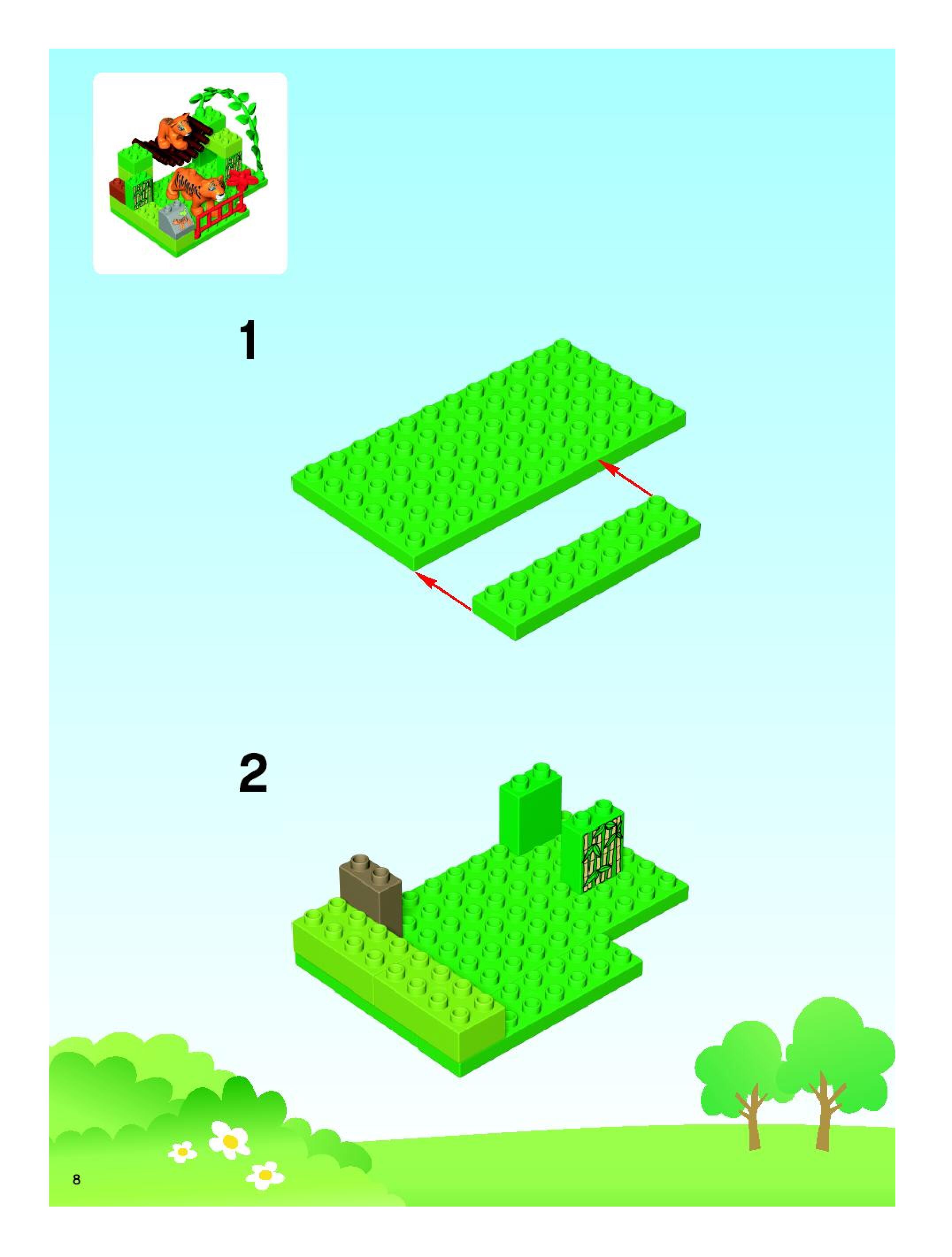 1

2

8