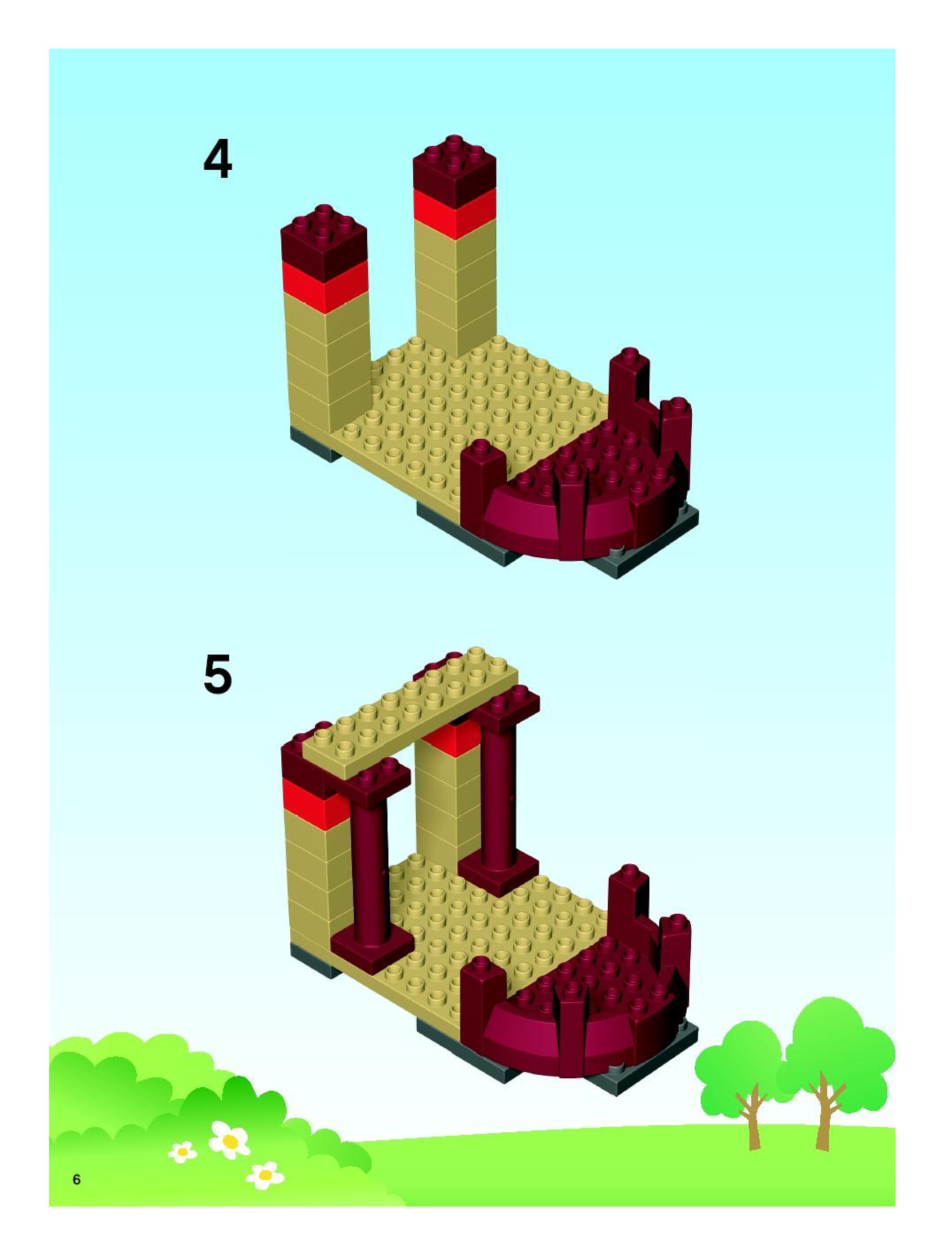 4

5

6