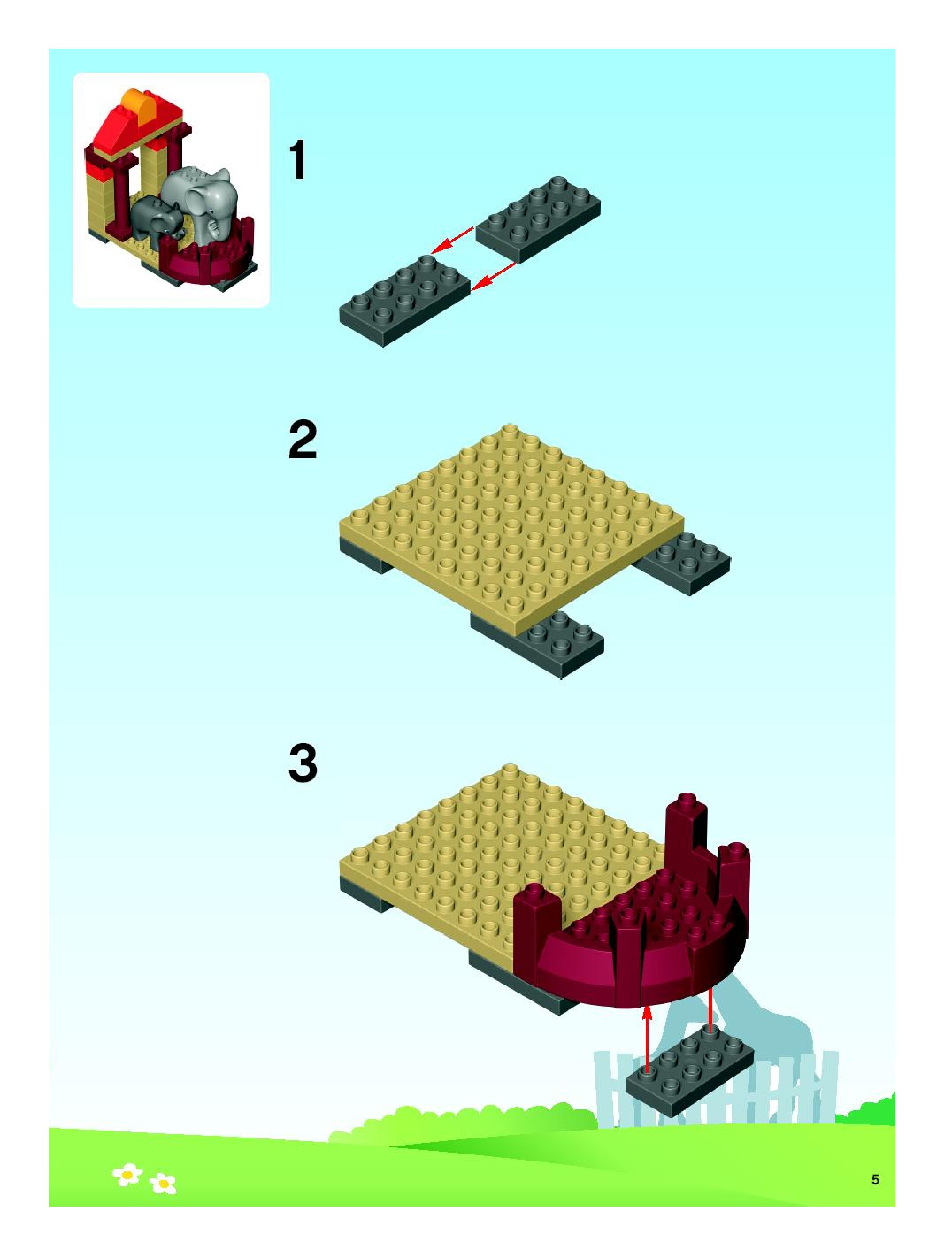 1

2

3

5