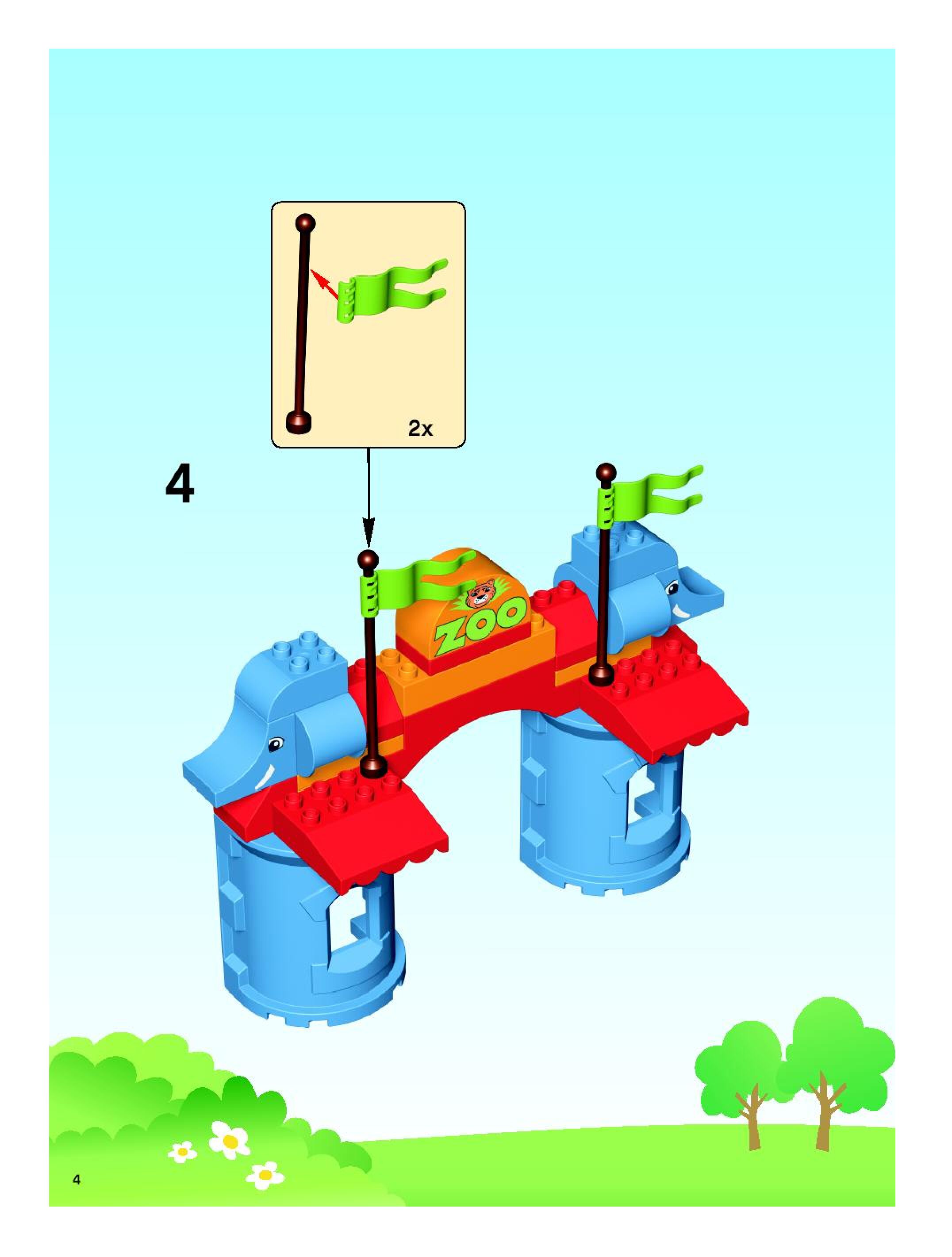 2x

4

ZOO

4