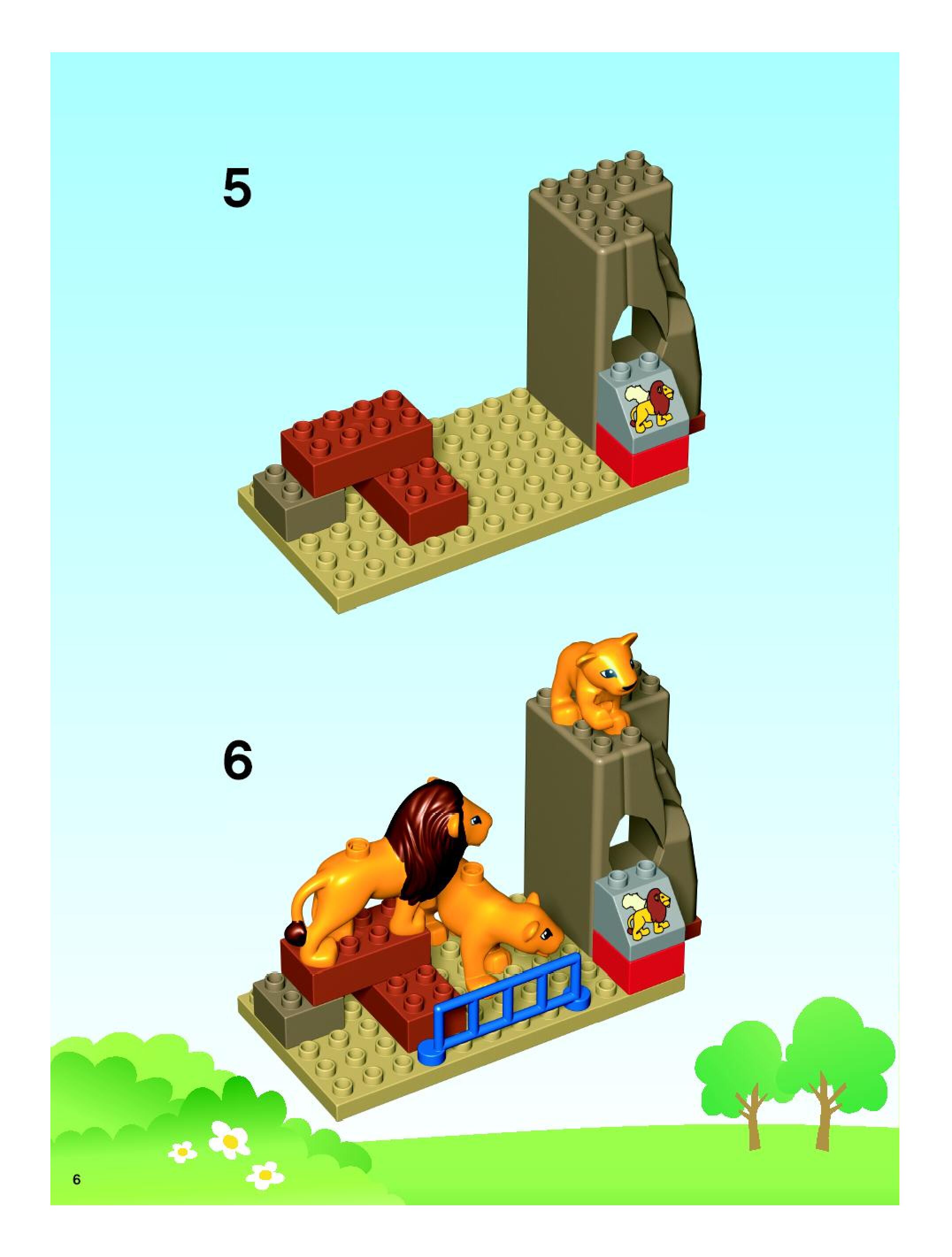 5

6

6