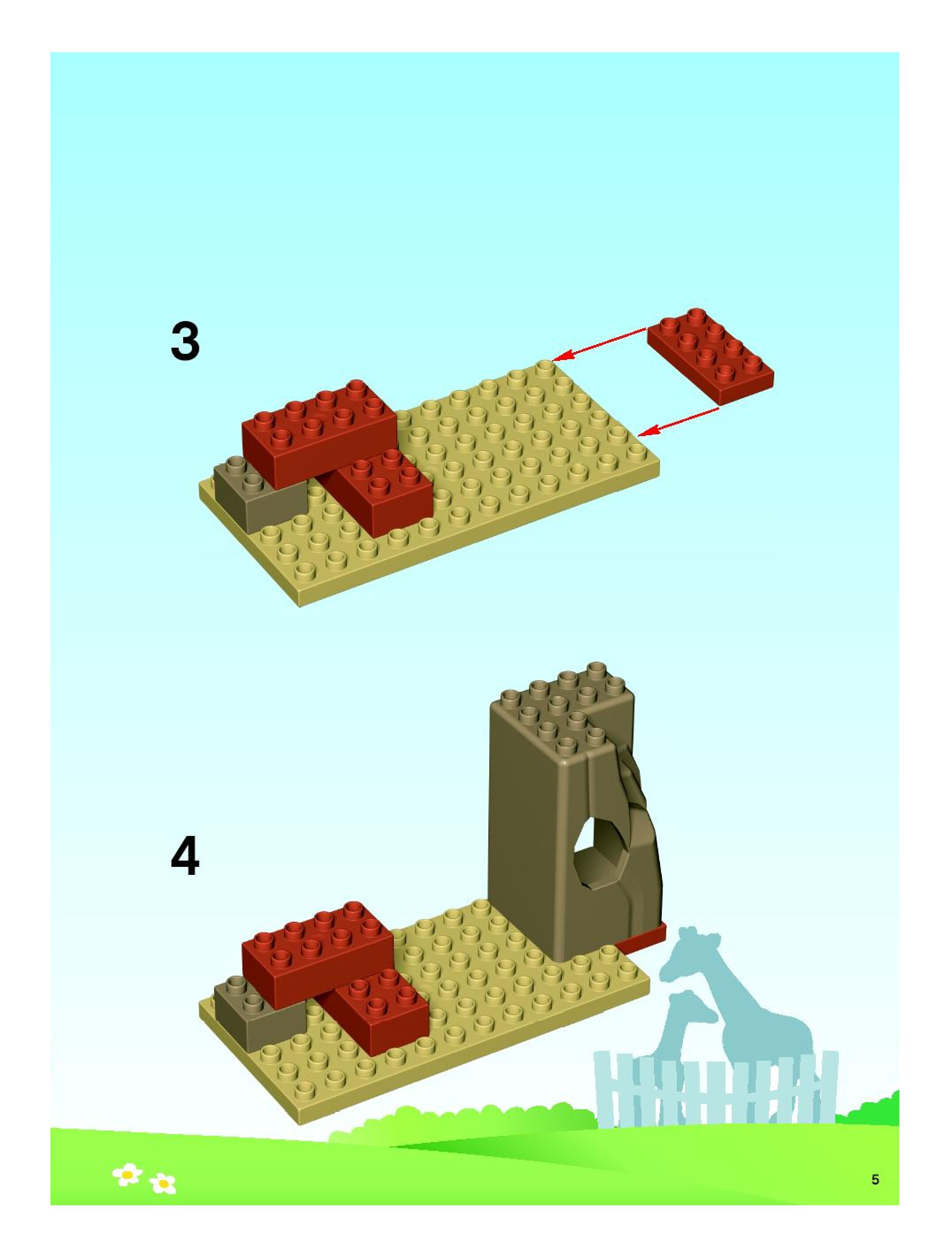 3

4

5