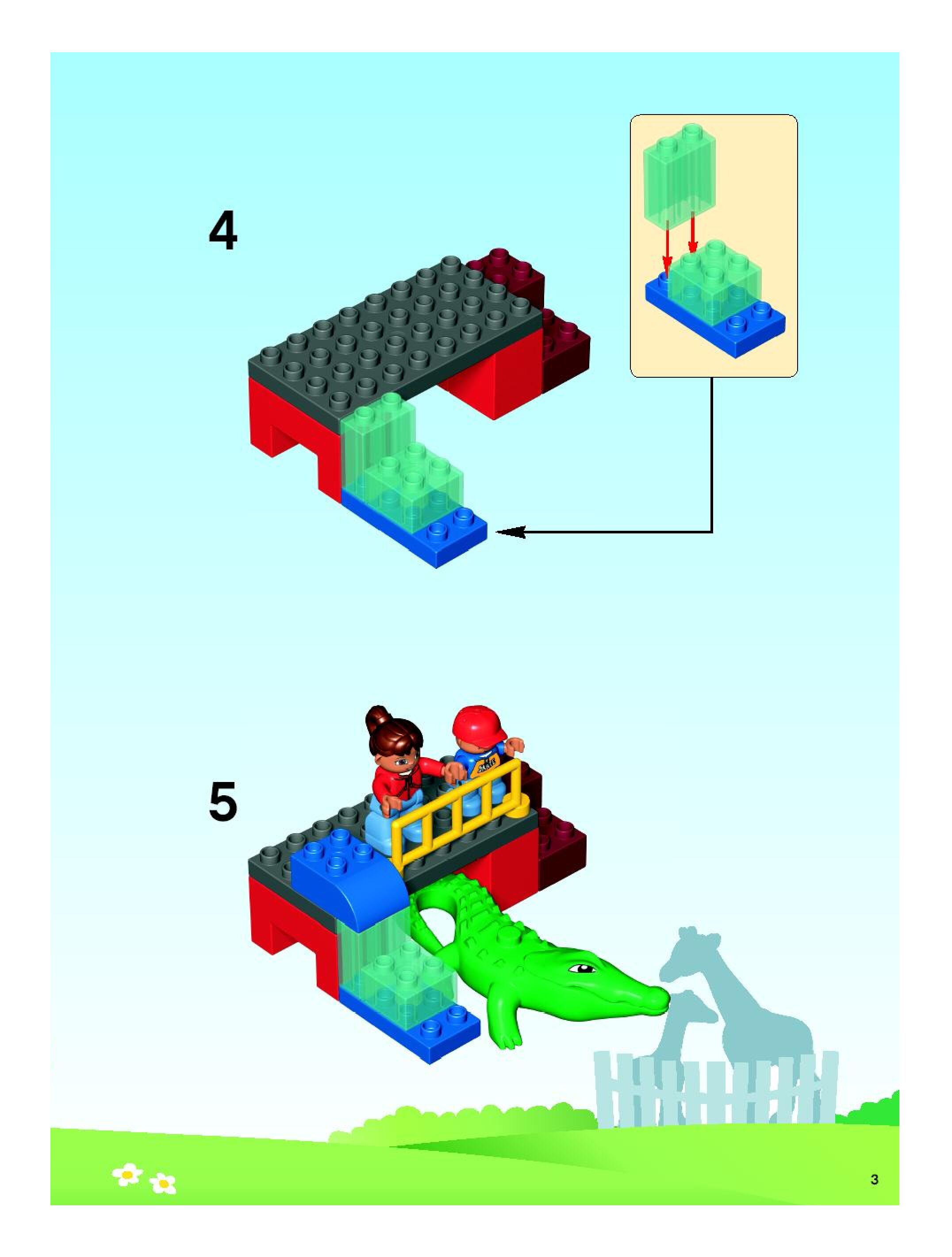 4

5

3