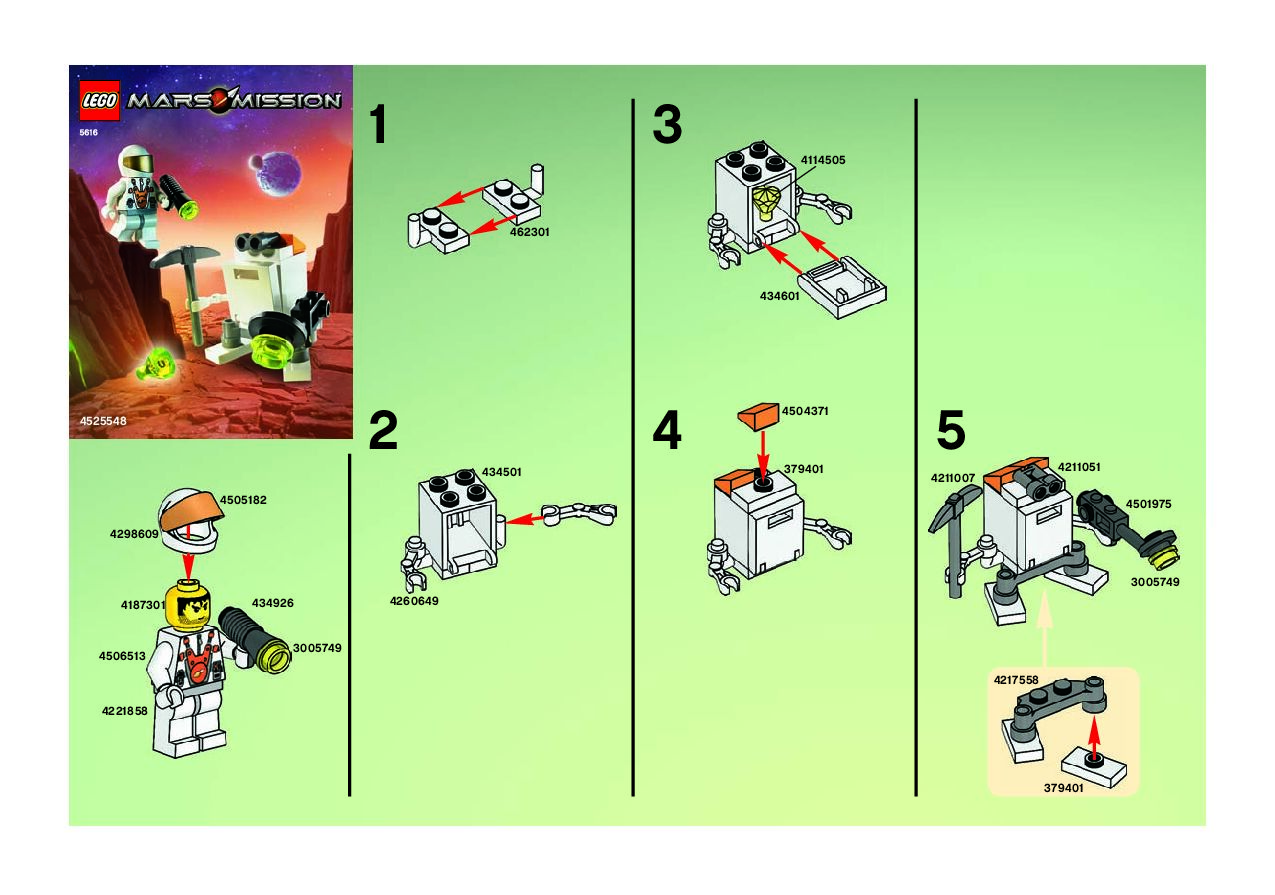 LEGO MARS MISSION
5616
4525548

4505182
4298609
4187301
434926
4506513
3005749
4221858

1
462301

2
434501
4260649

3
4114505
434601

4
4504371
379401

5
4211007
4211051
4501975
3005749
4217558
379401