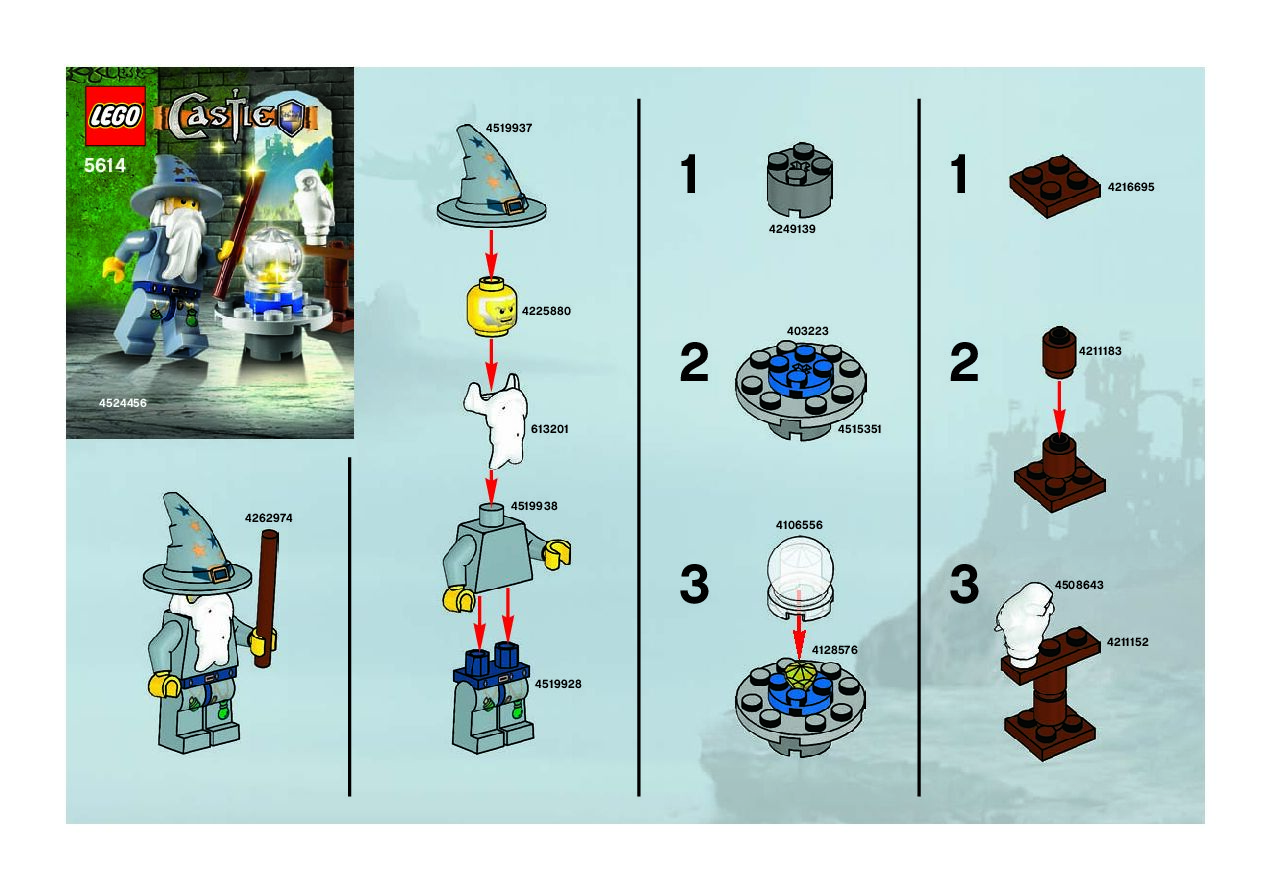 LEGO Castle

5614

4524456

4262974

4519937

4225880

613201

4519938

4519928

1

4249139

2

403223

4515351

3

4106556

4128576

1

4216695

2

4211183

3

4508643

4211152