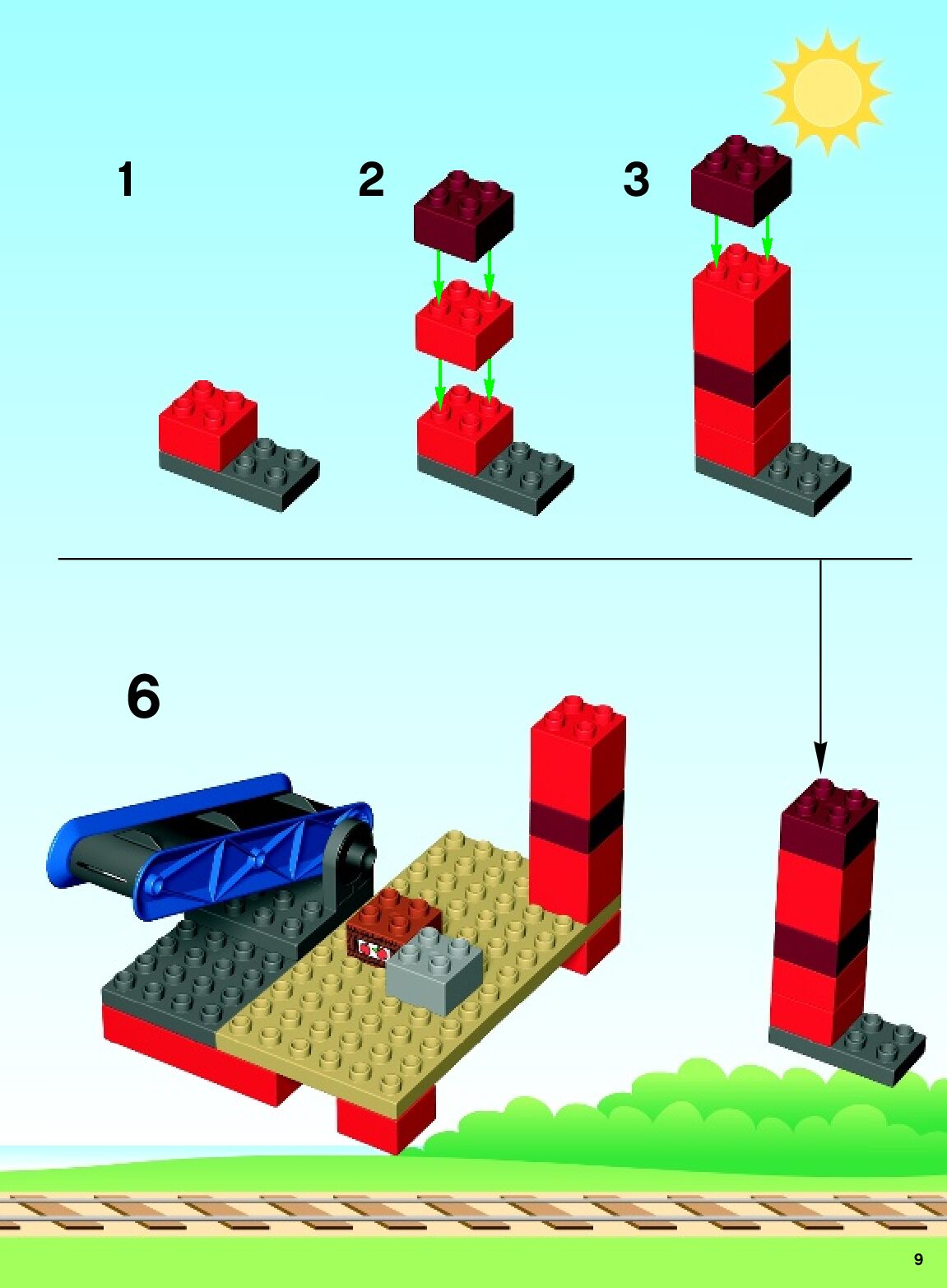 1

2

3

6

9