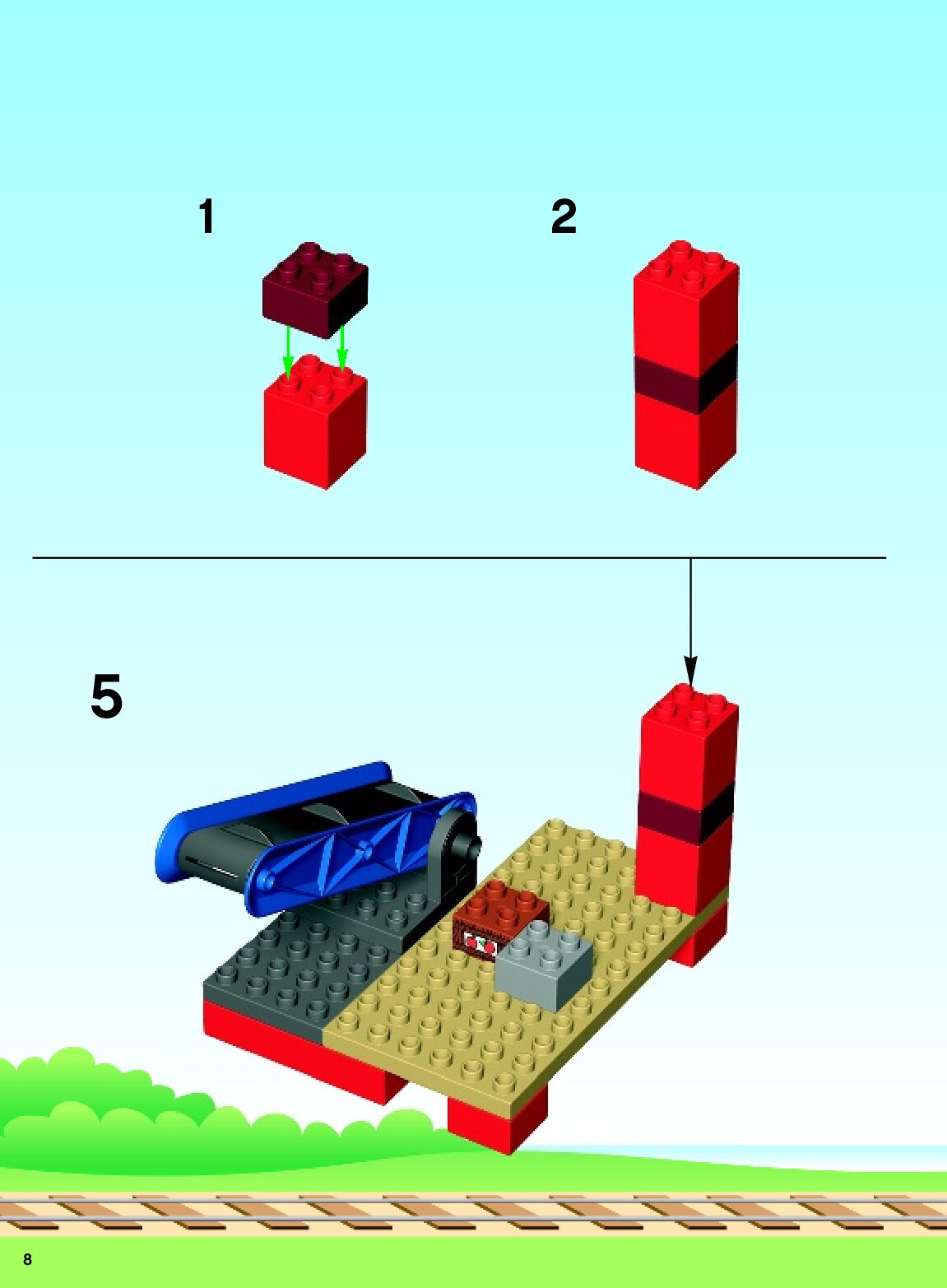 1

2

5

8