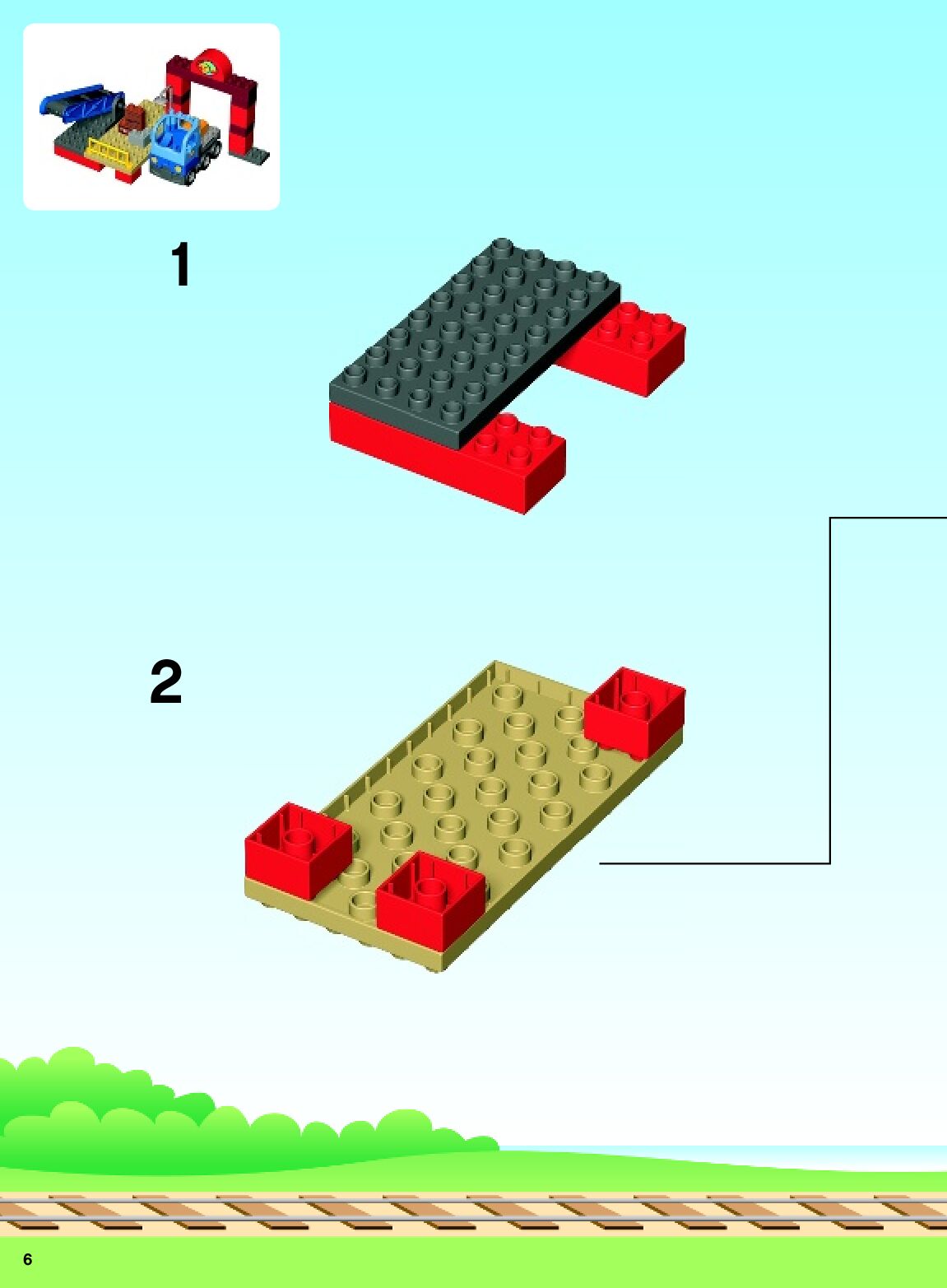 1

2

6