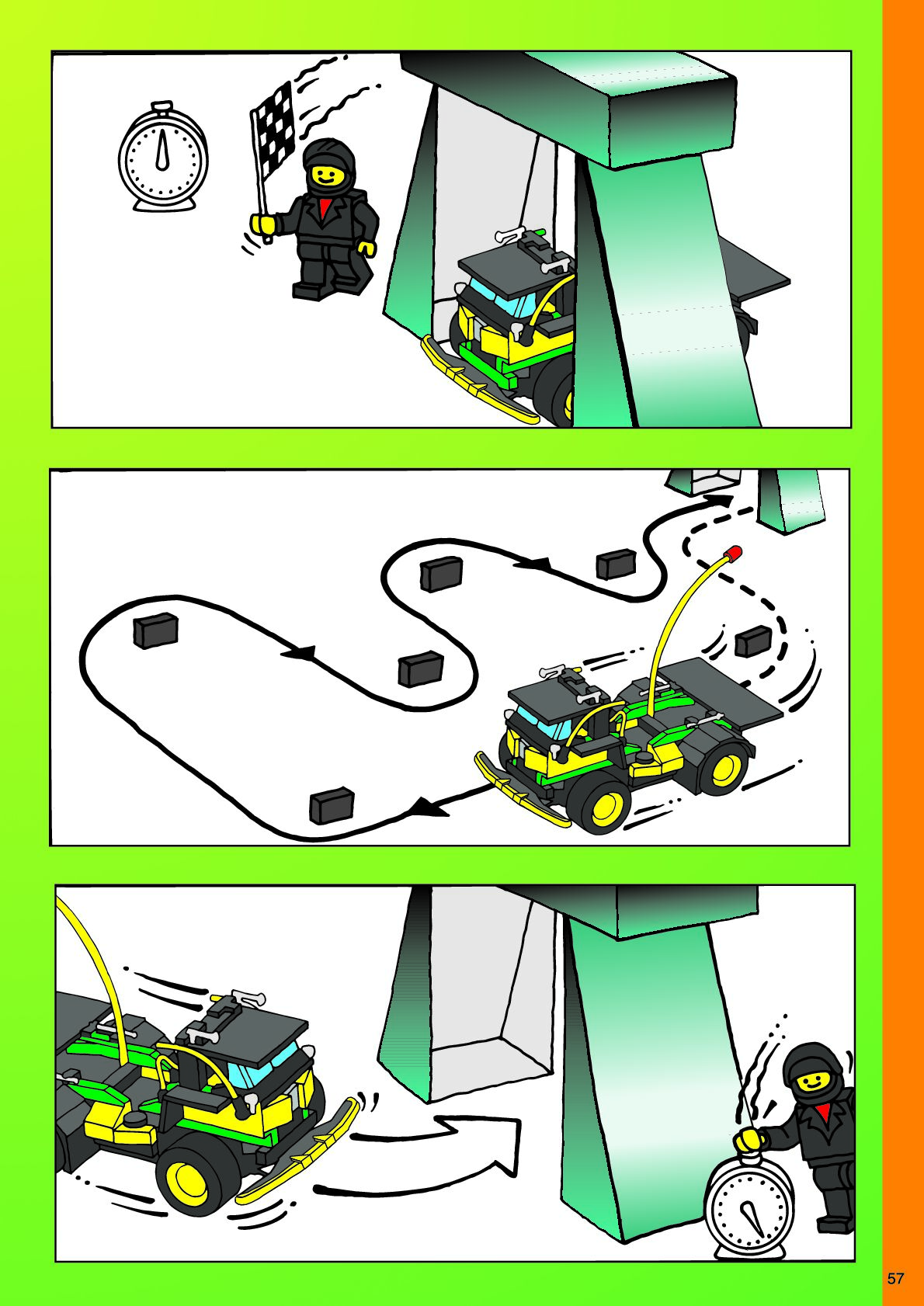 57