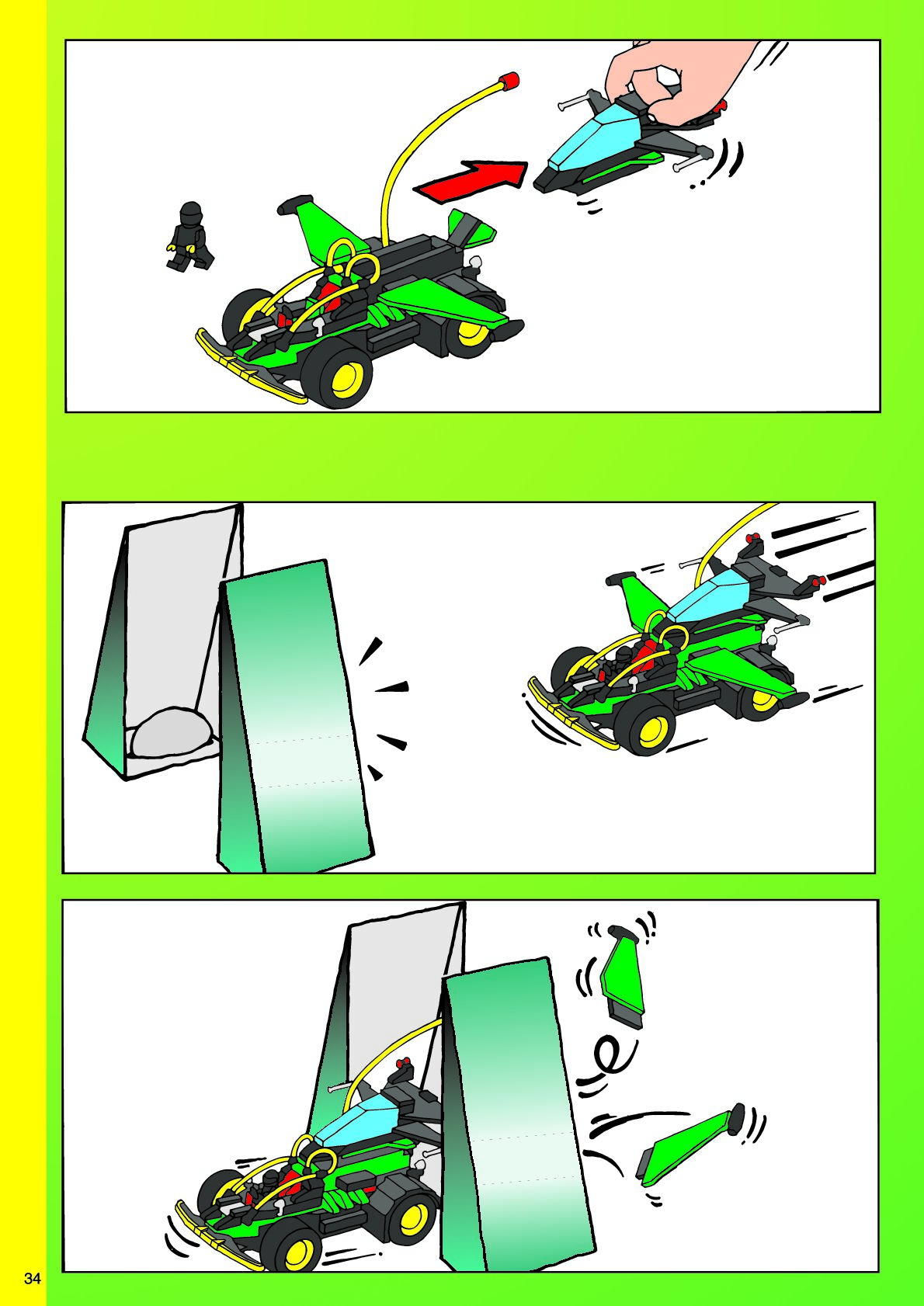 34