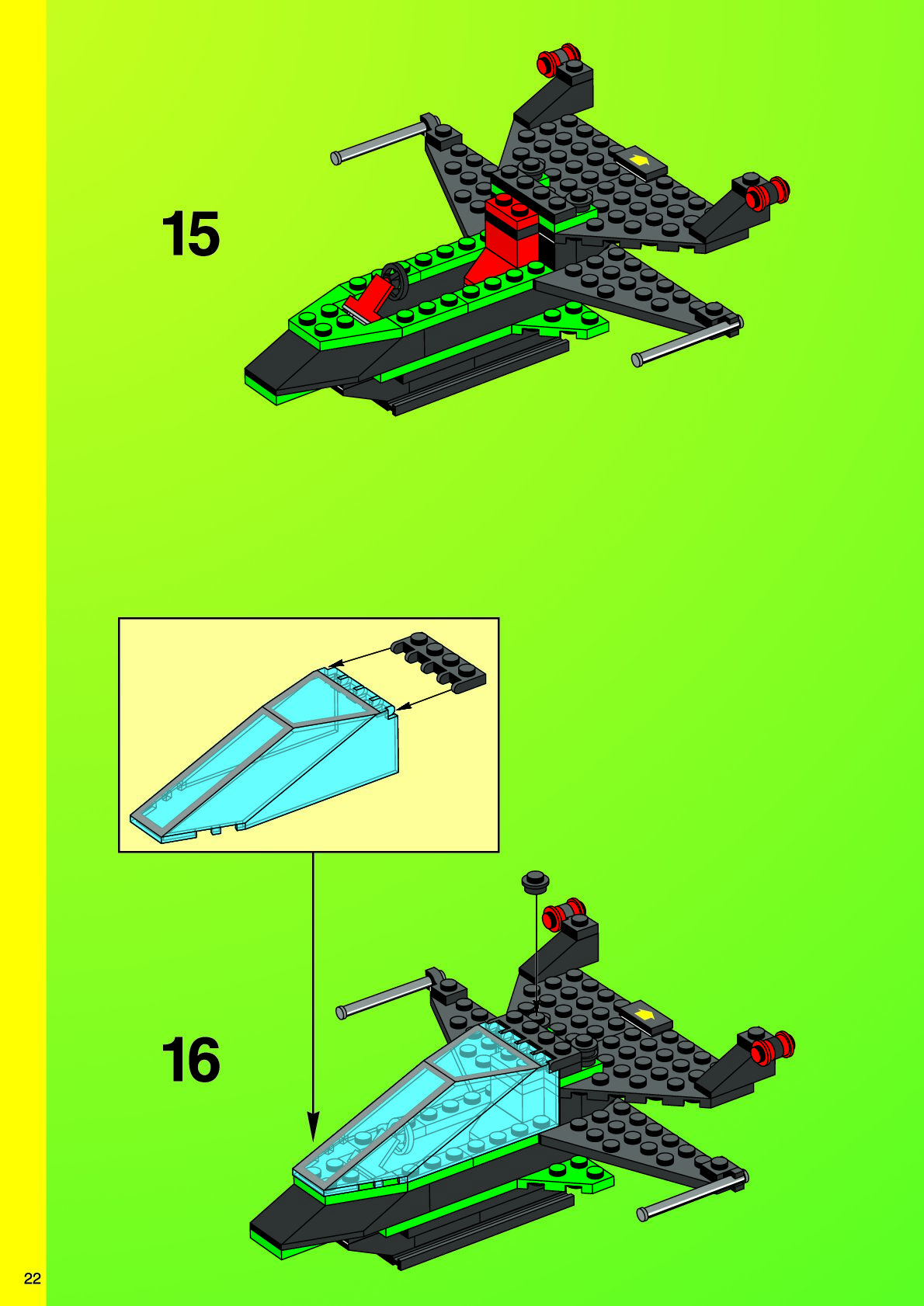 15

16

22